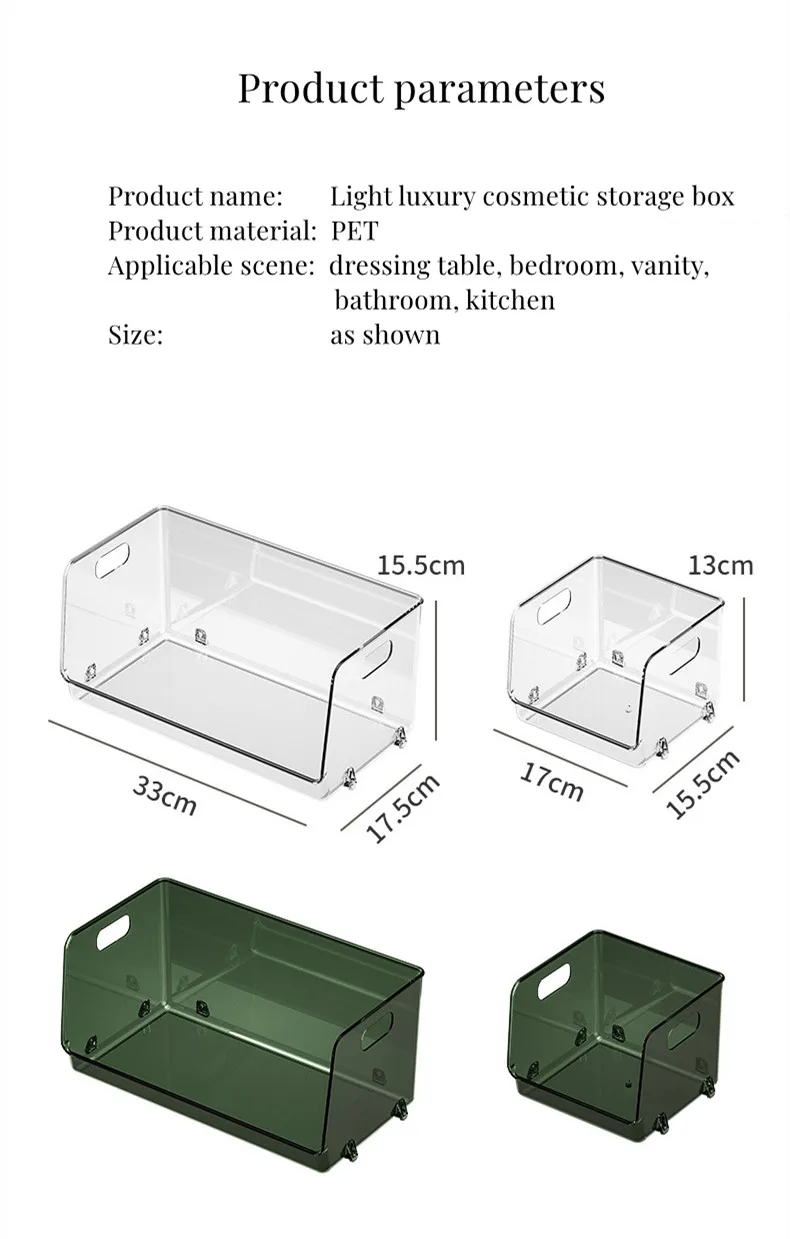 Product parameters

Product name: Light luxury cosmetic storage box
Product material: PET
Applicable scene: dressing table, bedroom, vanity, bathroom, kitchen
Size: as shown

15.5cm
33cm
17.5cm

13cm
17cm
15.5cm