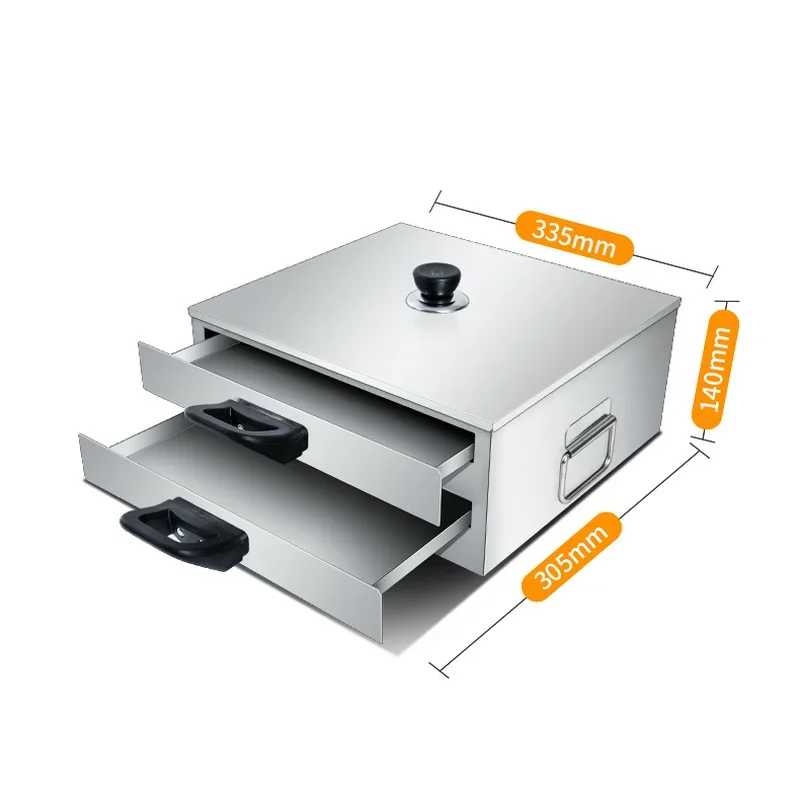 335mm
140mm
305mm