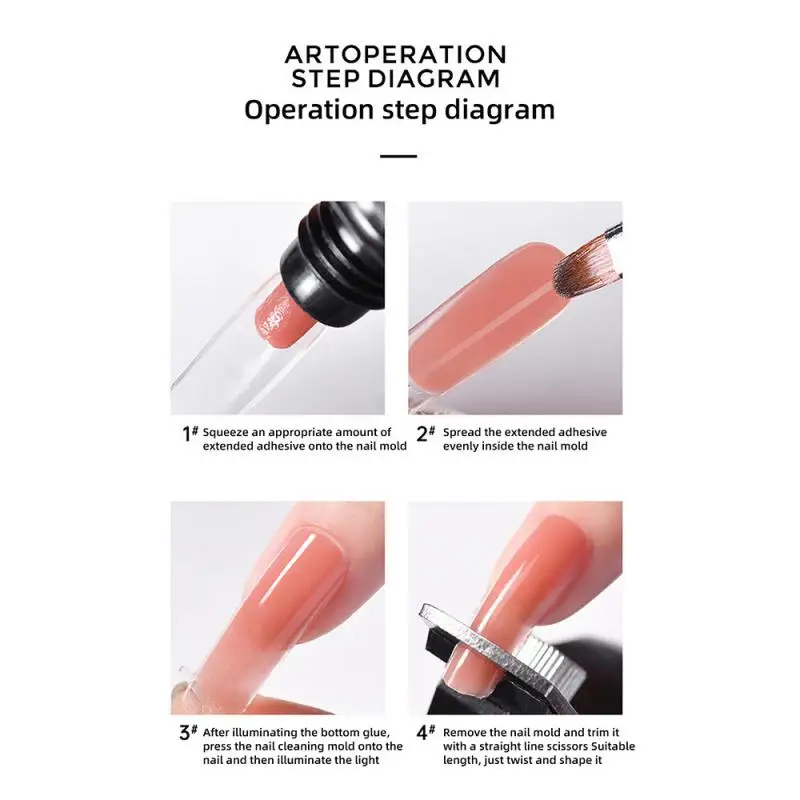 ARTOPERATION
STEP DIAGRAM
Operation step diagram

1# Squeeze an appropriate amount of extended adhesive onto the nail mold

2# Spread the extended adhesive evenly inside the nail mold

3# After illuminating the bottom glue, press the nail cleaning mold onto the nail and then illuminate the light

4# Remove the nail mold and trim it with a straight line scissors Suitable length, just twist and shape it