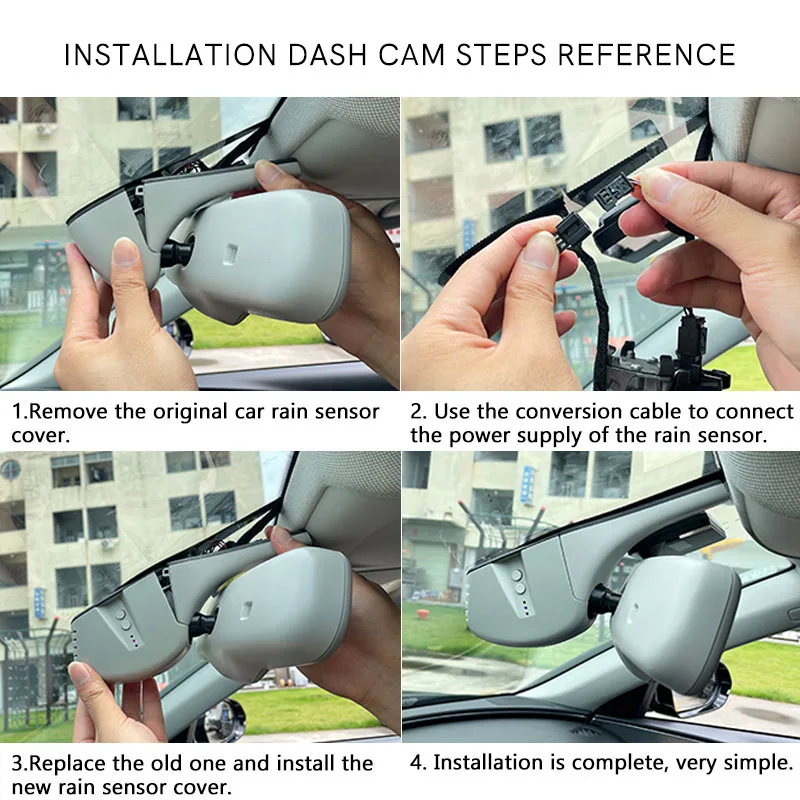 INSTALLATION DASH CAM STEPS REFERENCE

1.Remove the original car rain sensor cover.

2. Use the conversion cable to connect the power supply of the rain sensor.

3.Replace the old one and install the new rain sensor cover.

4. Installation is complete, very simple.