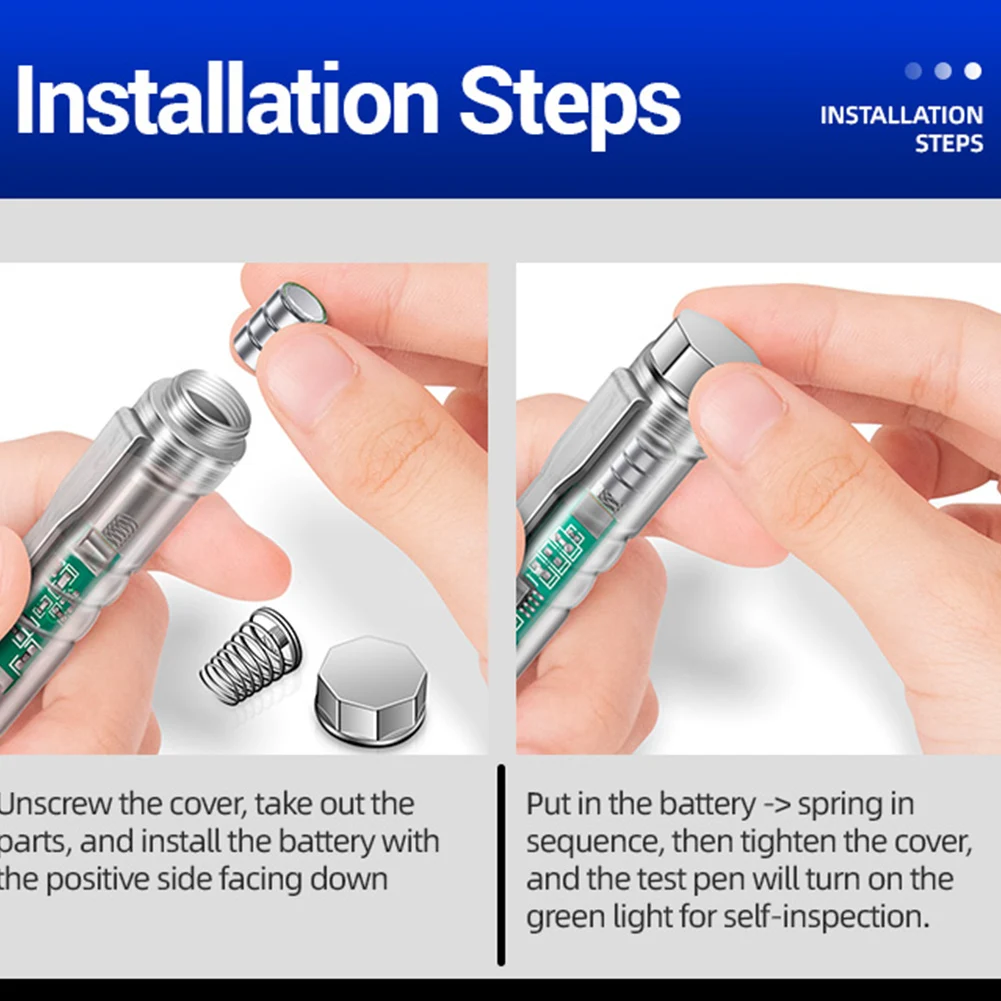 Installation Steps

INSTALLATION STEPS

Unscrew the cover, take out the parts, and install the battery with the positive side facing down

Put in the battery -> spring in sequence, then tighten the cover, and the test pen will turn on the green light for self-inspection.