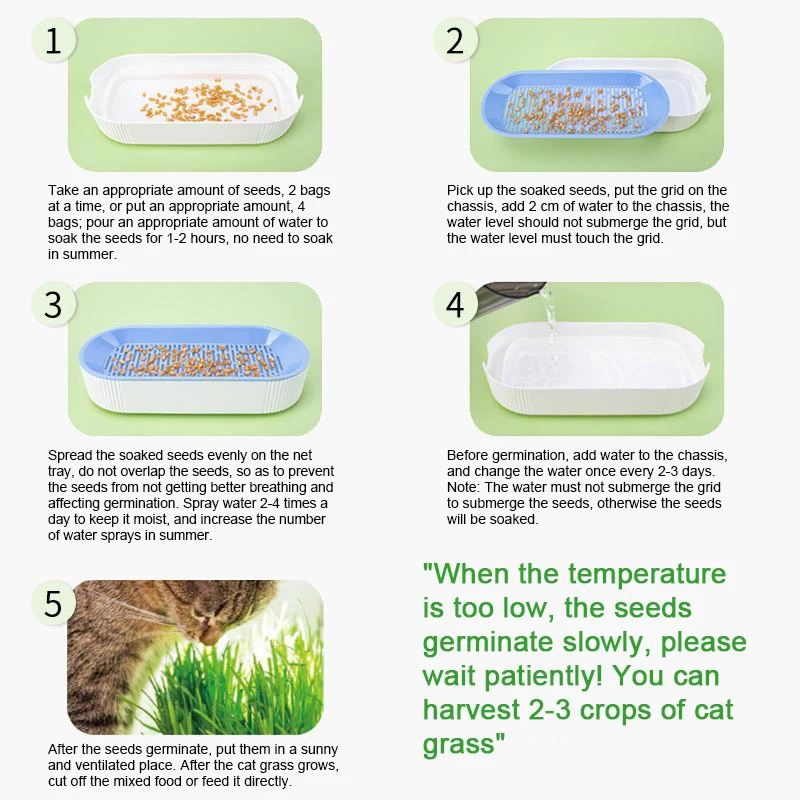 1

Take an appropriate amount of seeds, 2 bags at a time, or put an appropriate amount, 4 bags; pour an appropriate amount of water to soak the seeds for 1-2 hours, no need to soak in summer.

2

Pick up the soaked seeds, put the grid on the chassis, add 2 cm of water to the chassis, the water level should not submerge the grid, but the water level must touch the grid.

3

Spread the soaked seeds evenly on the net tray, do not overlap the seeds, so as to prevent the seeds from not getting better breathing and affecting germination. Spray water 2-4 times a day to keep it moist, and increase the number of water sprays in summer.

4

Before germination, add water to the chassis, and change the water once every 2-3 days. Note: The water must not submerge the grid to submerge the seeds, otherwise the seeds will be soaked.

5

After the seeds germinate, put them in a sunny and ventilated place. After the cat grass grows, cut off the mixed food or feed it directly.

"When the temperature is too low, the seeds germinate slowly, please wait patiently! You can harvest 2-3 crops of cat grass"