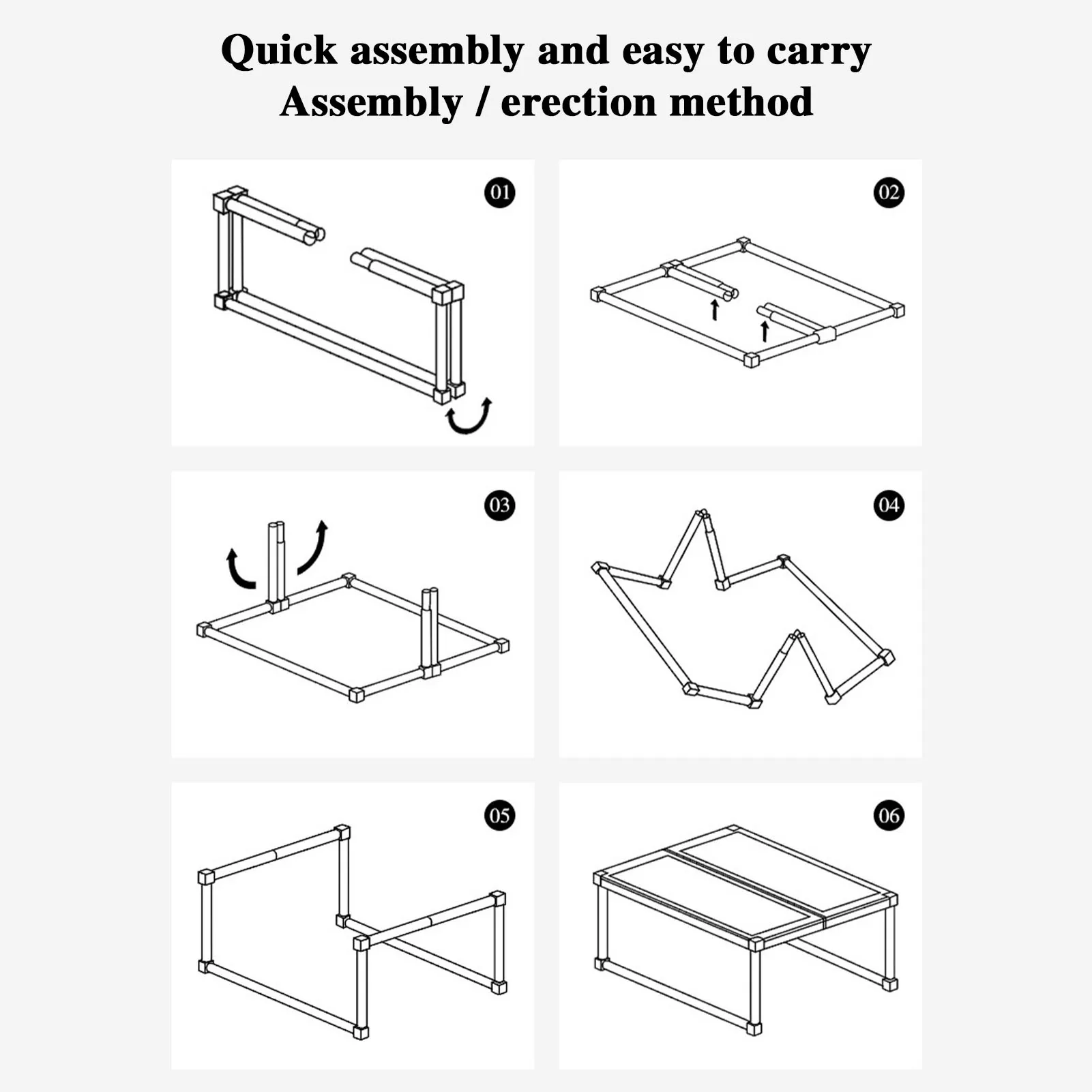 Quick assembly and easy to carry
Assembly / erection method

01

02

03

04

05

06