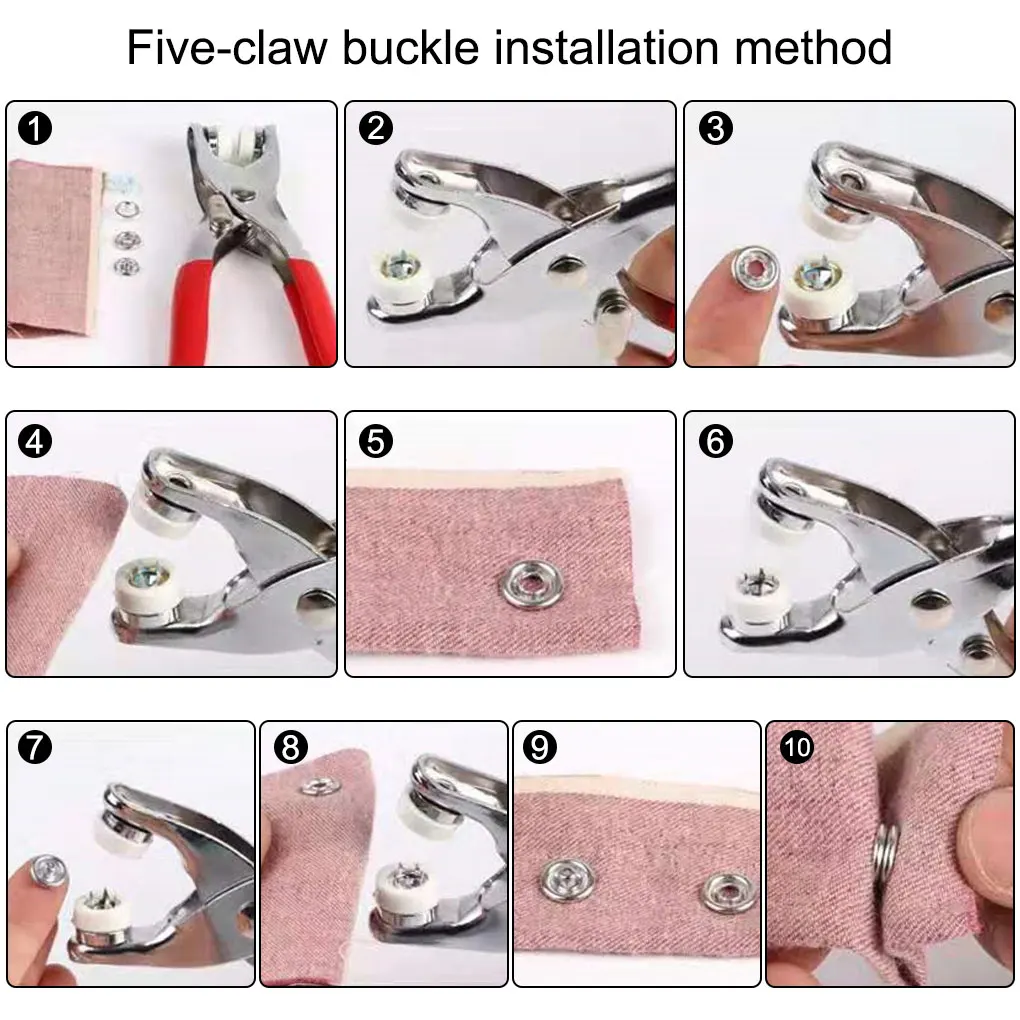 Five-claw buckle installation method

1

2

3

4

5

6

7

8

9

10