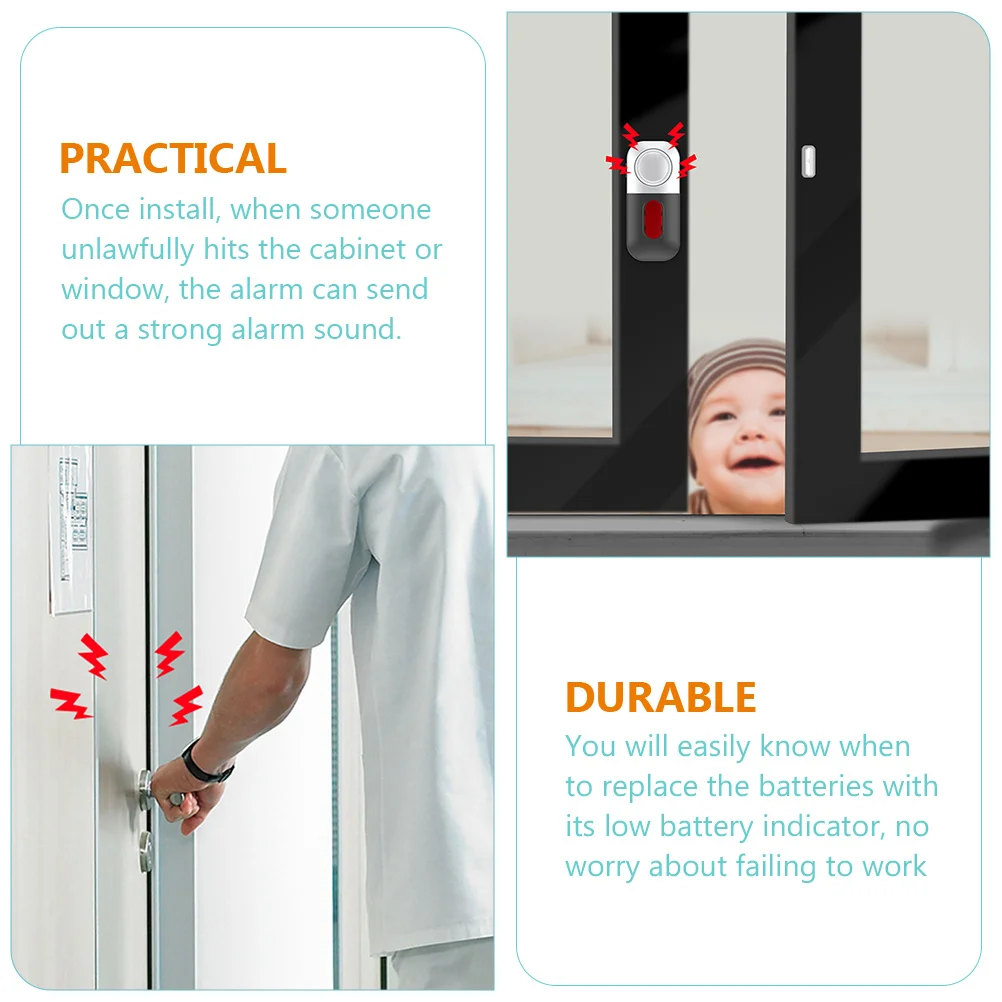 PRACTICAL
Once install, when someone unlawfully hits the cabinet or window, the alarm can send out a strong alarm sound.

DURABLE
You will easily know when to replace the batteries with its low battery indicator, no worry about failing to work