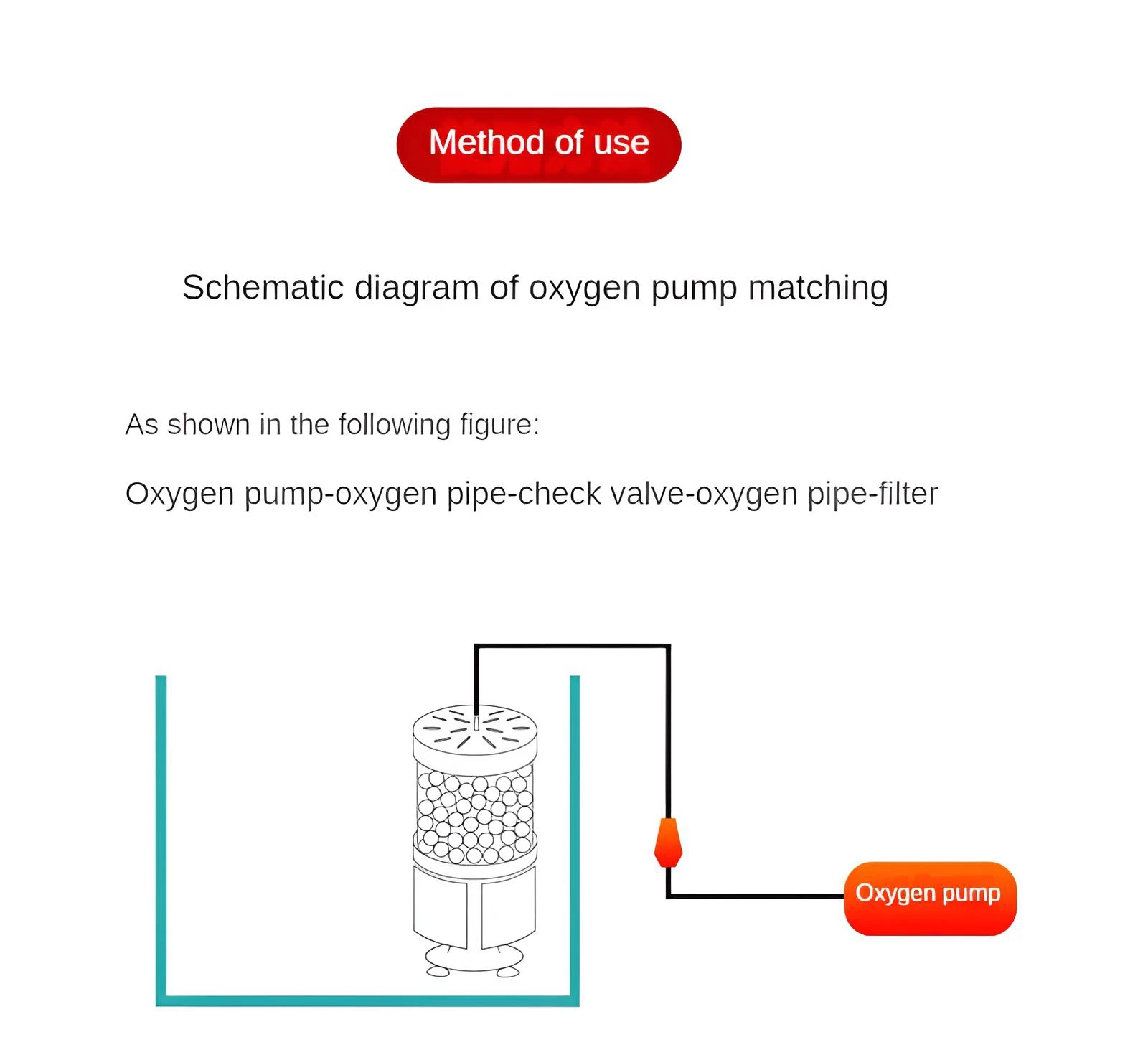 Method of use

Schematic diagram of oxygen pump matching

As shown in the following figure:

Oxygen pump-oxygen pipe-check valve-oxygen pipe-filter

Oxygen pump