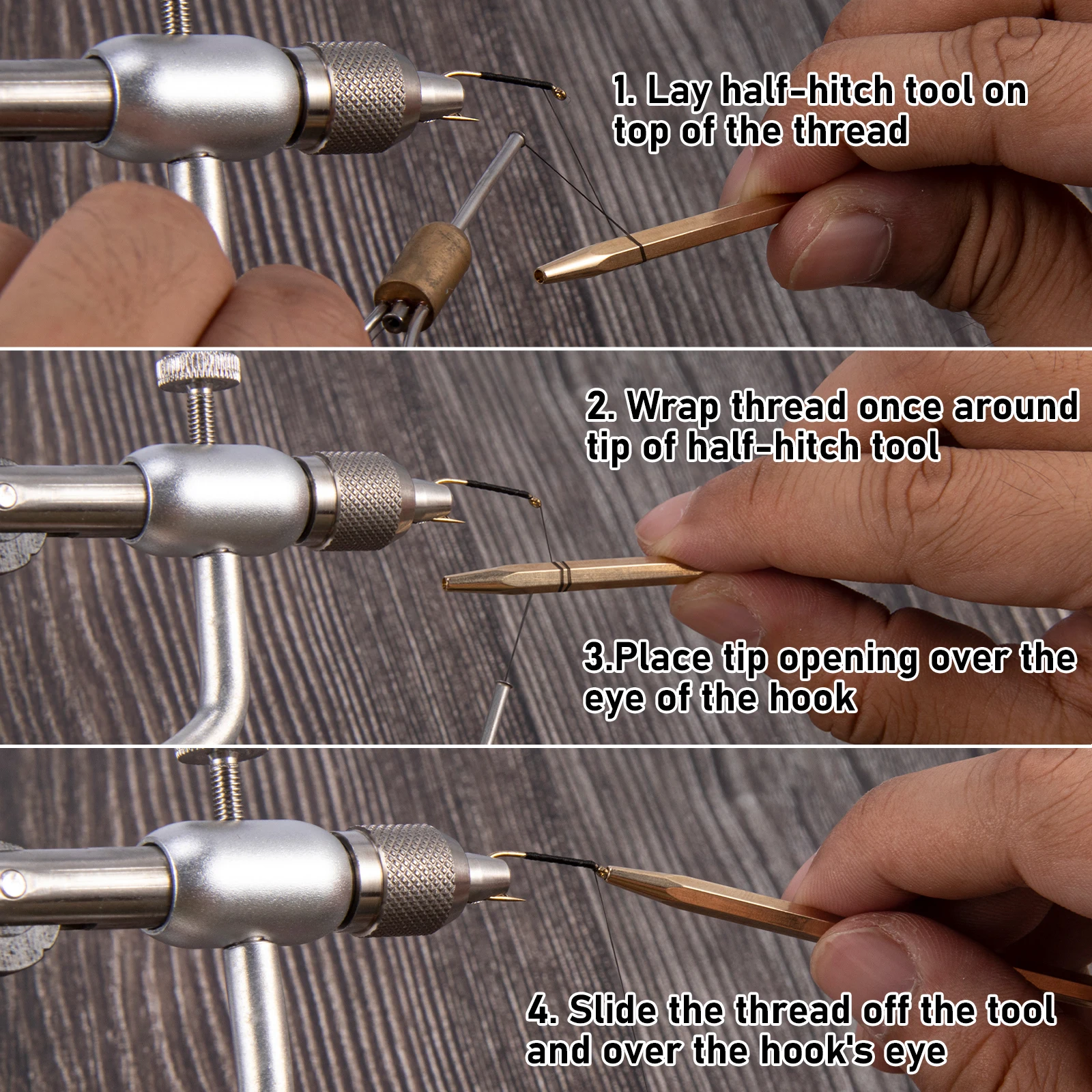 1. Lay half-hitch tool on top of the thread

2. Wrap thread once around tip of half-hitch tool

3.Place tip opening over the eye of the hook

4. Slide the thread off the tool and over the hook's eye