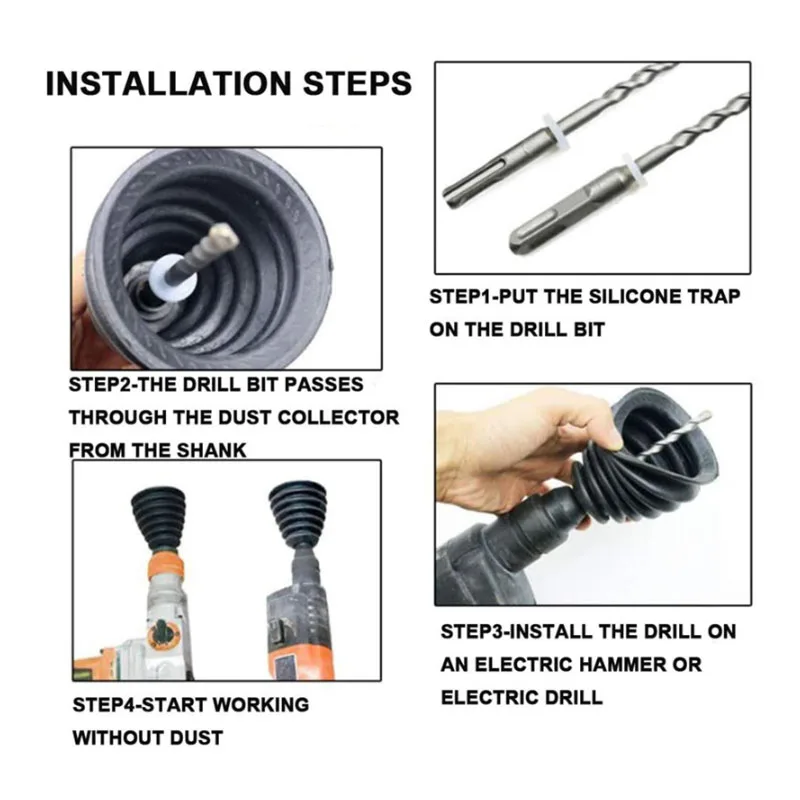 INSTALLATION STEPS

STEP1-PUT THE SILICONE TRAP ON THE DRILL BIT

STEP2-THE DRILL BIT PASSES THROUGH THE DUST COLLECTOR FROM THE SHANK

STEP3-INSTALL THE DRILL ON AN ELECTRIC HAMMER OR ELECTRIC DRILL

STEP4-START WORKING WITHOUT DUST