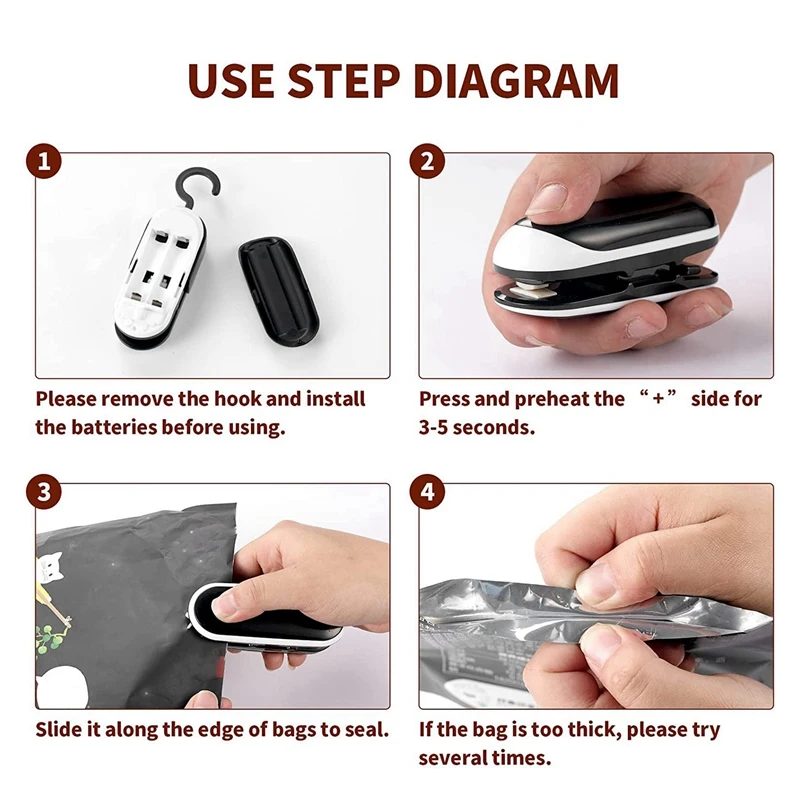 USE STEP DIAGRAM

1

Please remove the hook and install the batteries before using.

2

Press and preheat the “+” side for 3-5 seconds.

3

Slide it along the edge of bags to seal.

4

If the bag is too thick, please try several times.