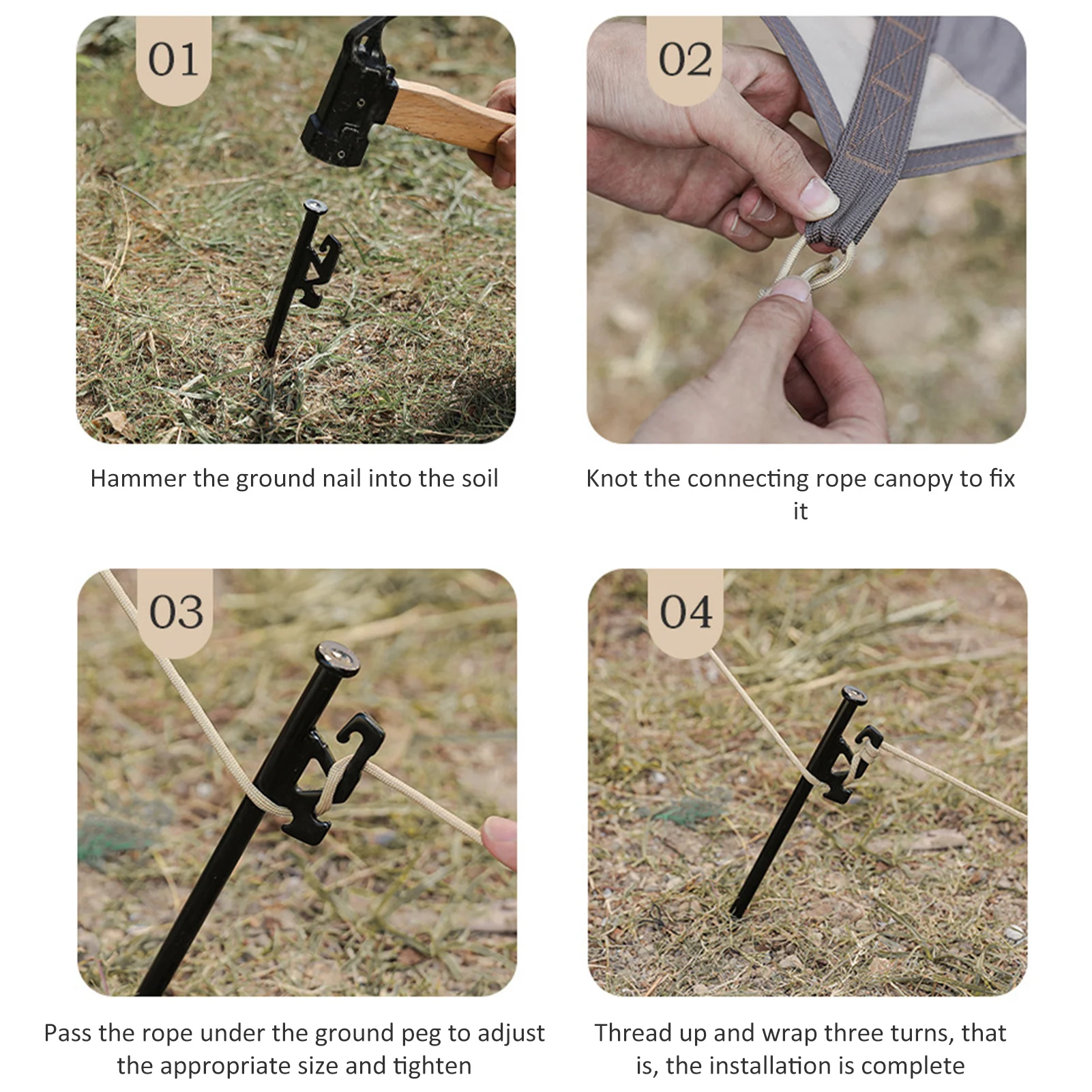 01

Hammer the ground nail into the soil

02

Knot the connecting rope canopy to fix it

03

Pass the rope under the ground peg to adjust the appropriate size and tighten

04

Thread up and wrap three turns, that is, the installation is complete