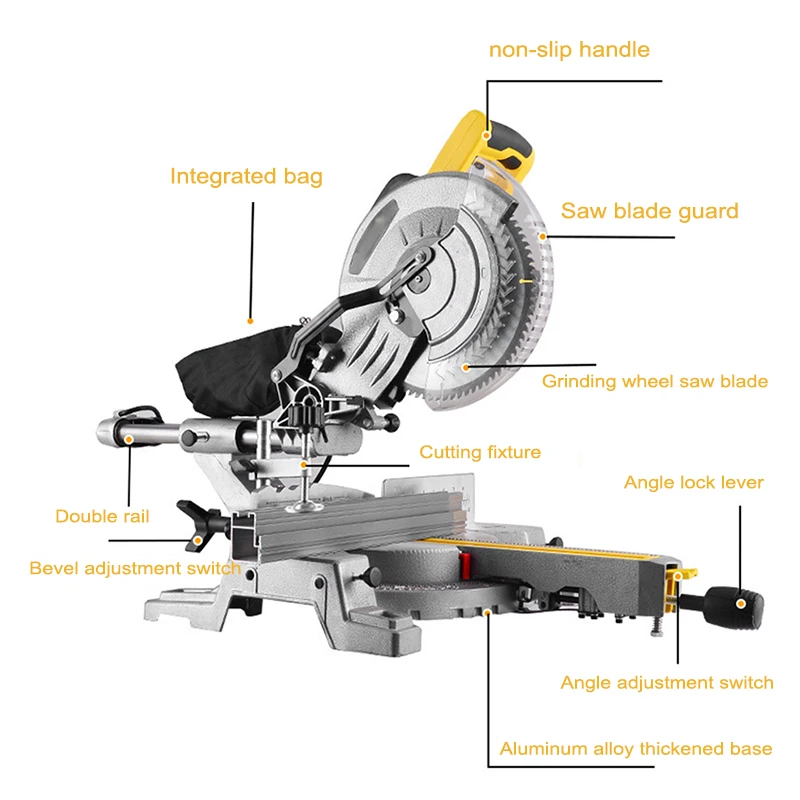 non-slip handle

Integrated bag

Saw blade guard

Grinding wheel saw blade

Cutting fixture

Angle lock lever

Double rail

Bevel adjustment switch

Angle adjustment switch

Aluminum alloy thickened base