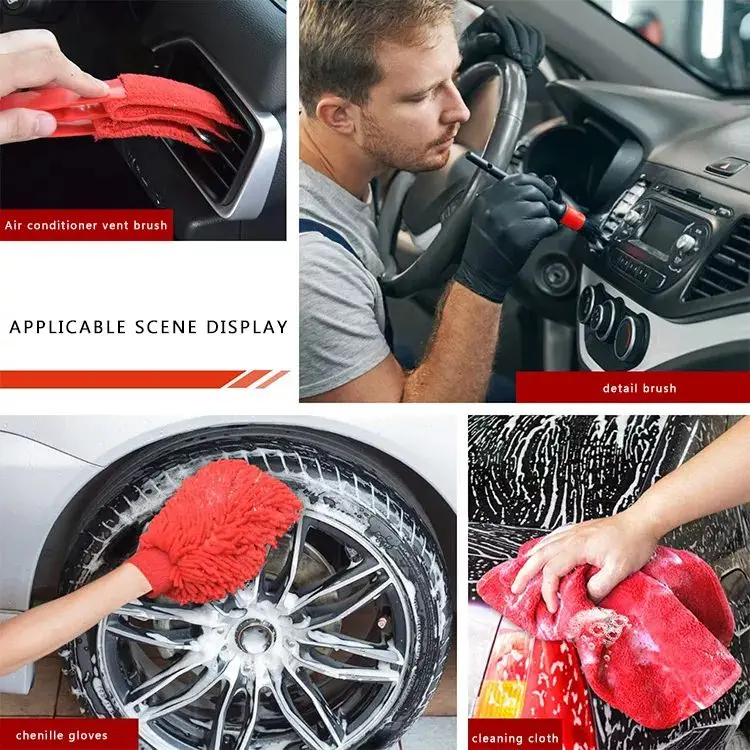 Air conditioner vent brush

APPLICABLE SCENE DISPLAY

detail brush

chenille gloves

cleaning cloth