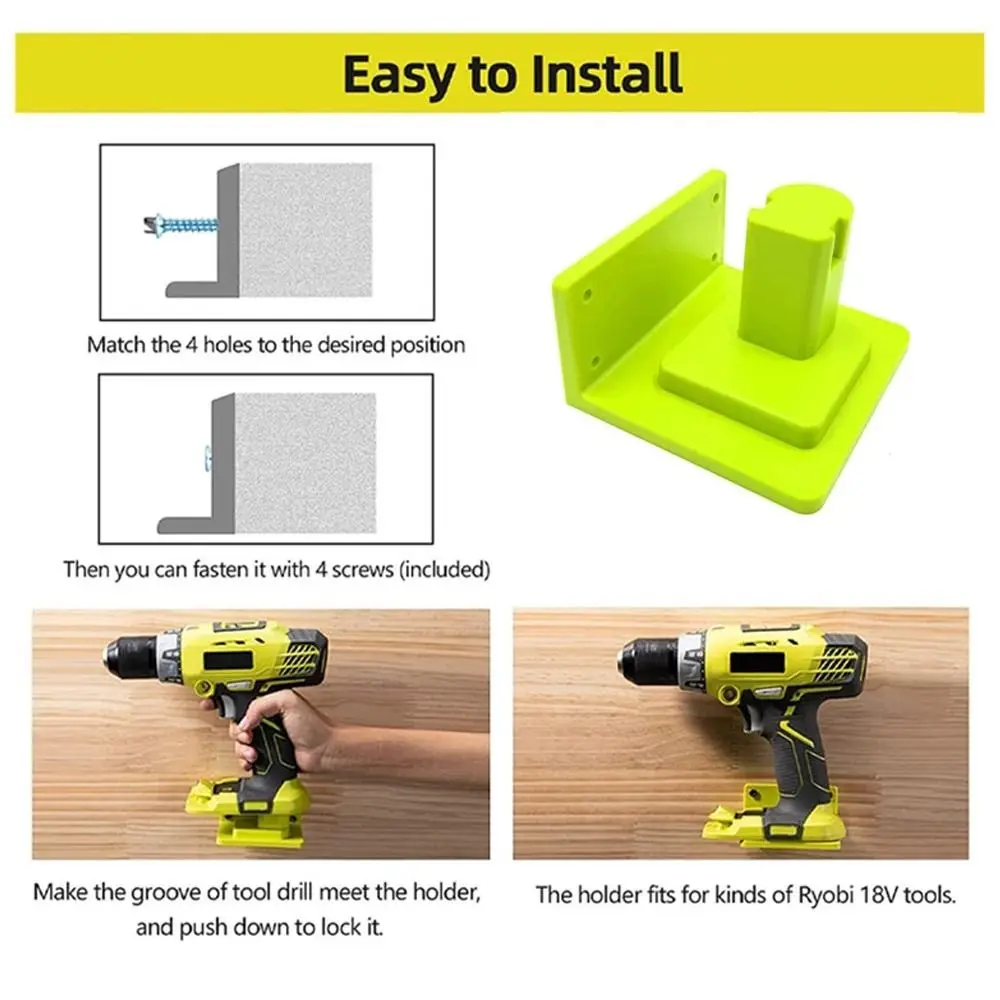 Easy to Install

Match the 4 holes to the desired position

Then you can fasten it with 4 screws (included)

Make the groove of tool drill meet the holder, and push down to lock it.

The holder fits for kinds of Ryobi 18V tools.