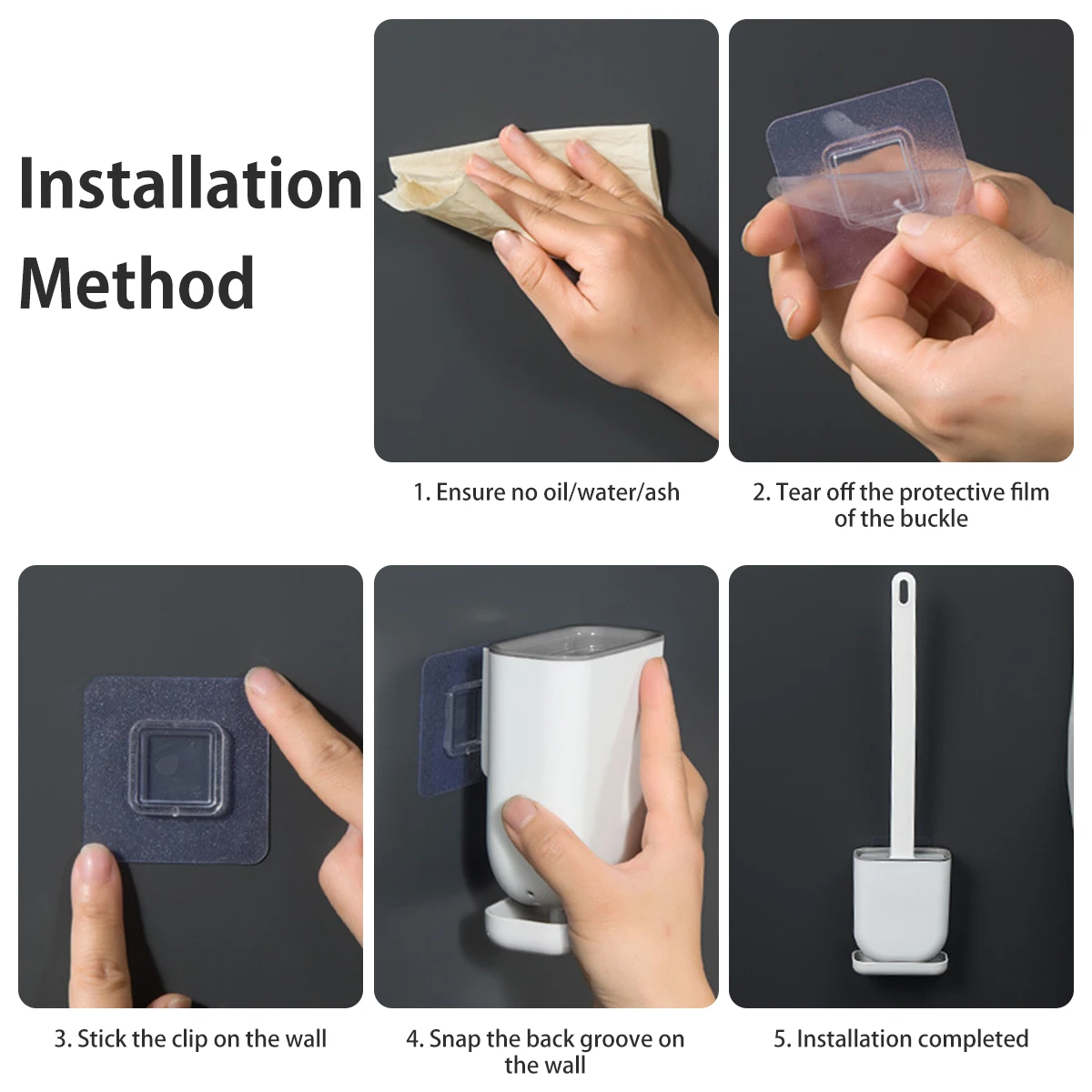 Installation Method

1. Ensure no oil/water/ash

2. Tear off the protective film of the buckle

3. Stick the clip on the wall

4. Snap the back groove on the wall

5. Installation completed