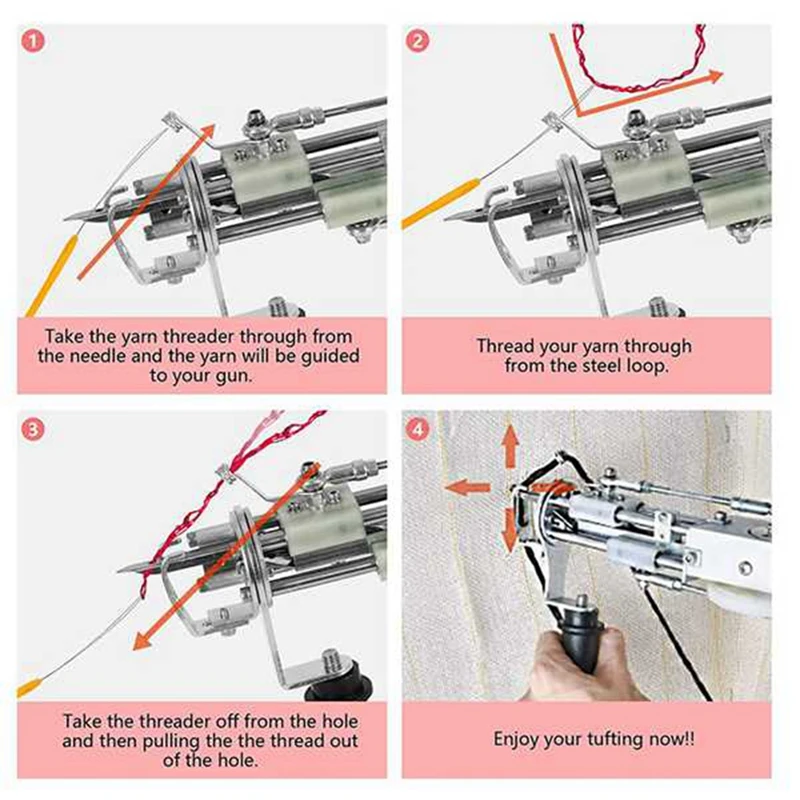 1

Take the yarn threader through from the needle and the yarn will be guided to your gun.

2

Thread your yarn through from the steel loop.

3

Take the threader off from the hole and then pulling the the thread out of the hole.

4

Enjoy your tufting now!!