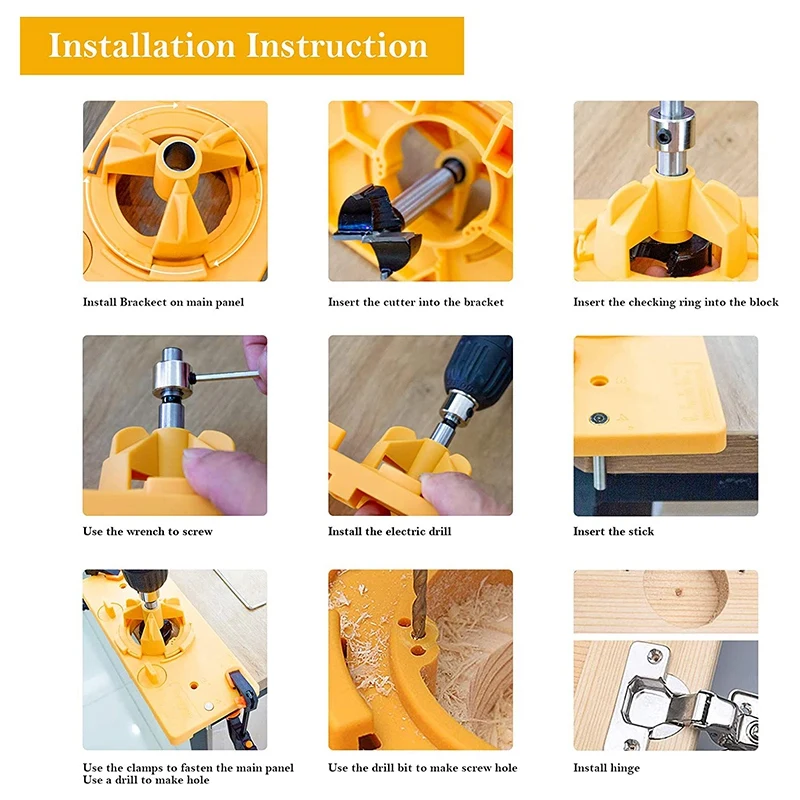 Installation Instruction

Install Brackect on main panel

Insert the cutter into the bracket

Insert the checking ring into the block

Use the wrench to screw

Install the electric drill

Insert the stick

Use the clamps to fasten the main panel
Use a drill to make hole

Use the drill bit to make screw hole

Install hinge