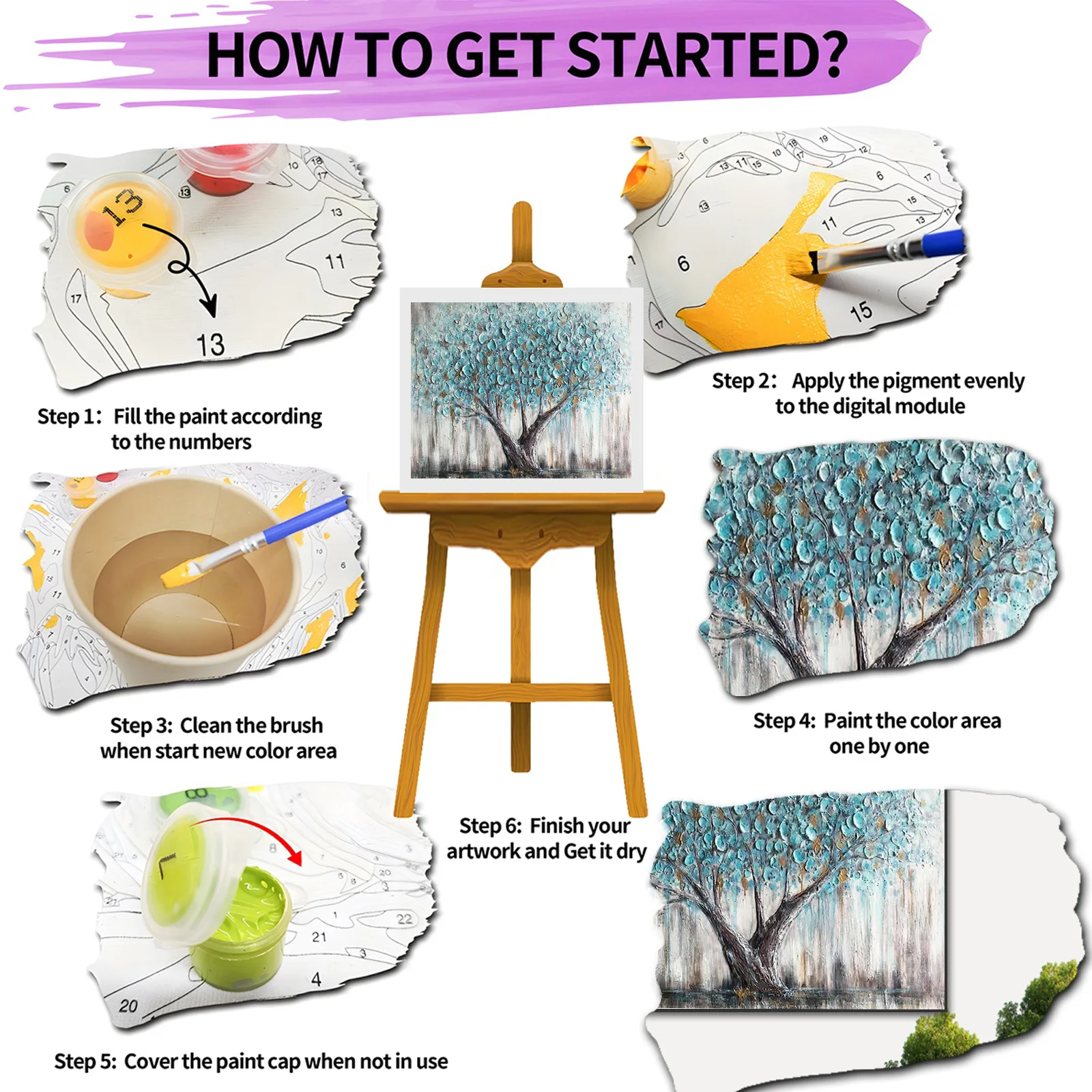 HOW TO GET STARTED?

Step 1: Fill the paint according to the numbers

Step 2: Apply the pigment evenly to the digital module

Step 3: Clean the brush when start new color area

Step 4: Paint the color area one by one

Step 5: Cover the paint cap when not in use

Step 6: Finish your artwork and Get it dry