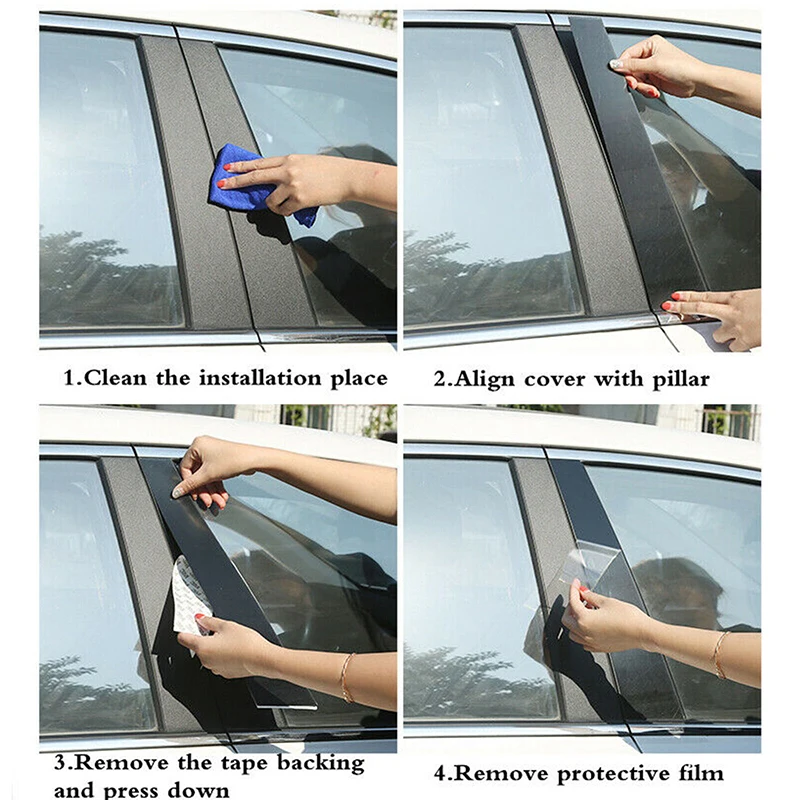 1.Clean the installation place

2.Align cover with pillar

3.Remove the tape backing and press down

4.Remove protective film