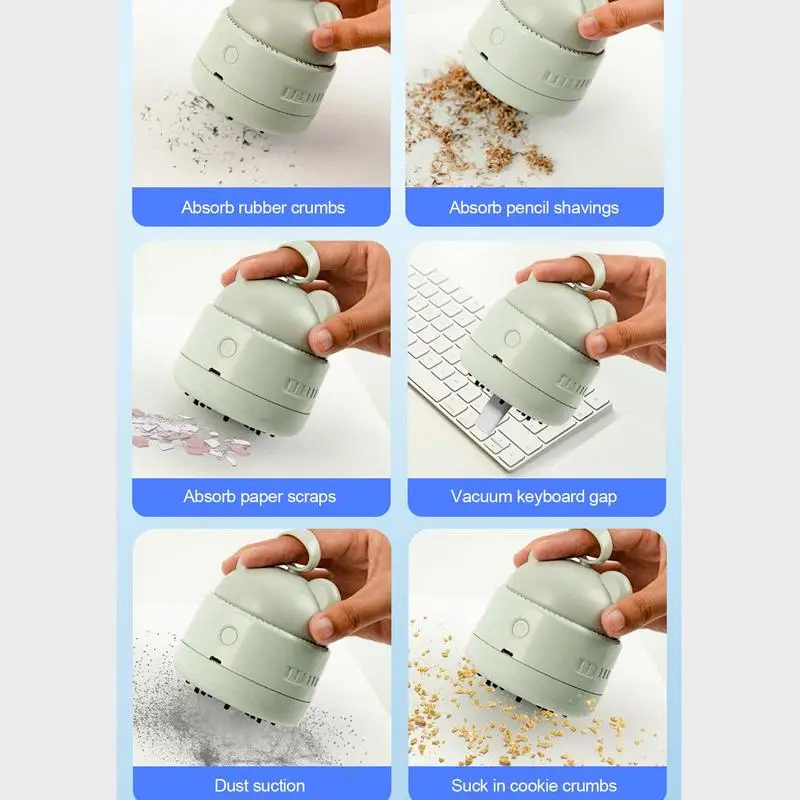 Absorb rubber crumbs

Absorb pencil shavings

Absorb paper scraps

Vacuum keyboard gap

Dust suction

Suck in cookie crumbs