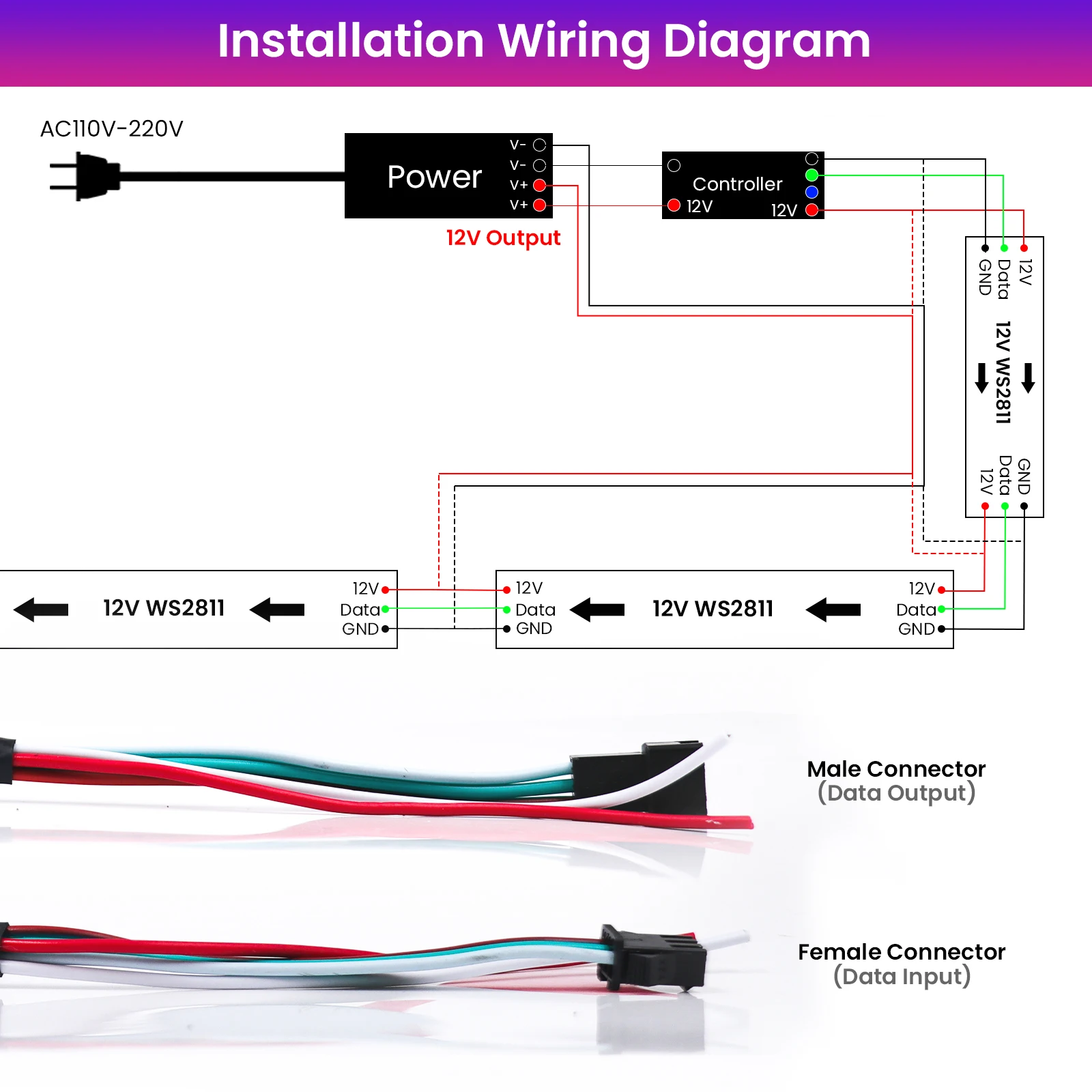 Installation Wiring Diagram

AC110V-220V

Power

V-
V-
V+
V+

12V Output

Controller

12V

12V

12V
Data
GND

12V WS2811

GND
Data
12V

12V WS2811

12V
Data
GND

12V
Data
GND

12V WS2811

12V
Data
GND

Male Connector
(Data Output)

Female Connector
(Data Input)