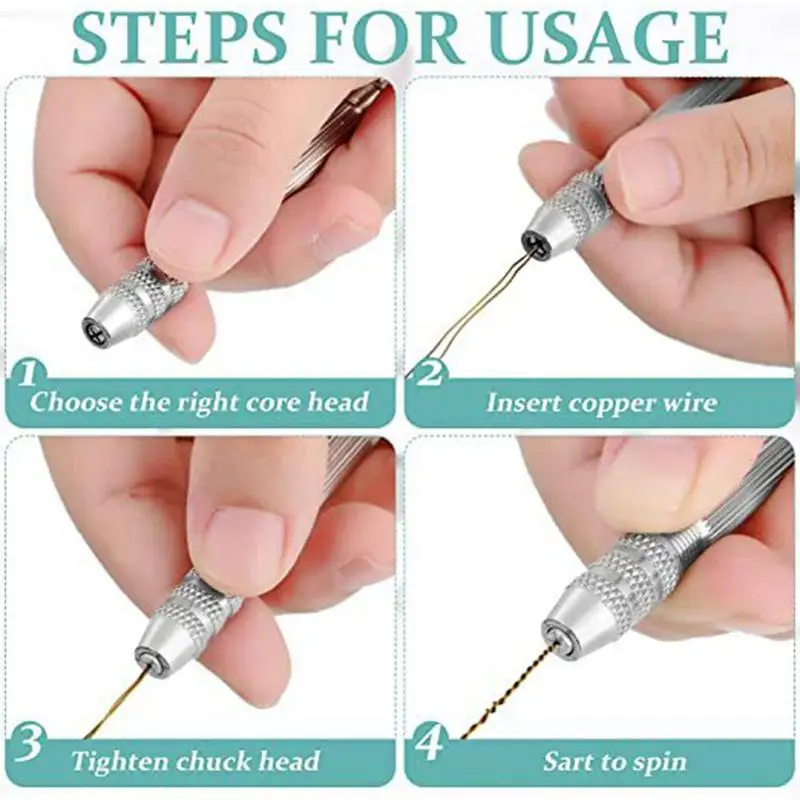 STEPS FOR USAGE

1 Choose the right core head

2 Insert copper wire

3 Tighten chuck head

4 Sart to spin