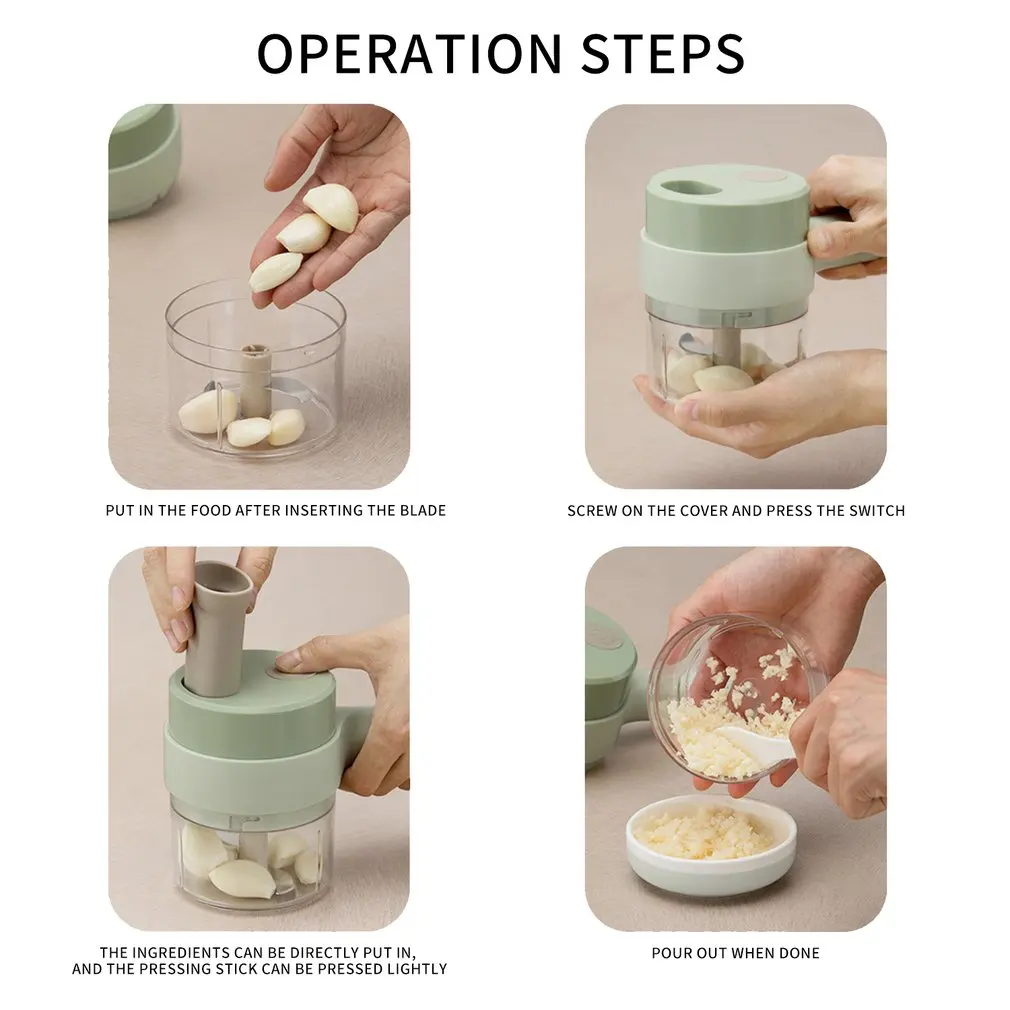 OPERATION STEPS

PUT IN THE FOOD AFTER INSERTING THE BLADE

SCREW ON THE COVER AND PRESS THE SWITCH

THE INGREDIENTS CAN BE DIRECTLY PUT IN, AND THE PRESSING STICK CAN BE PRESSED LIGHTLY

POUR OUT WHEN DONE