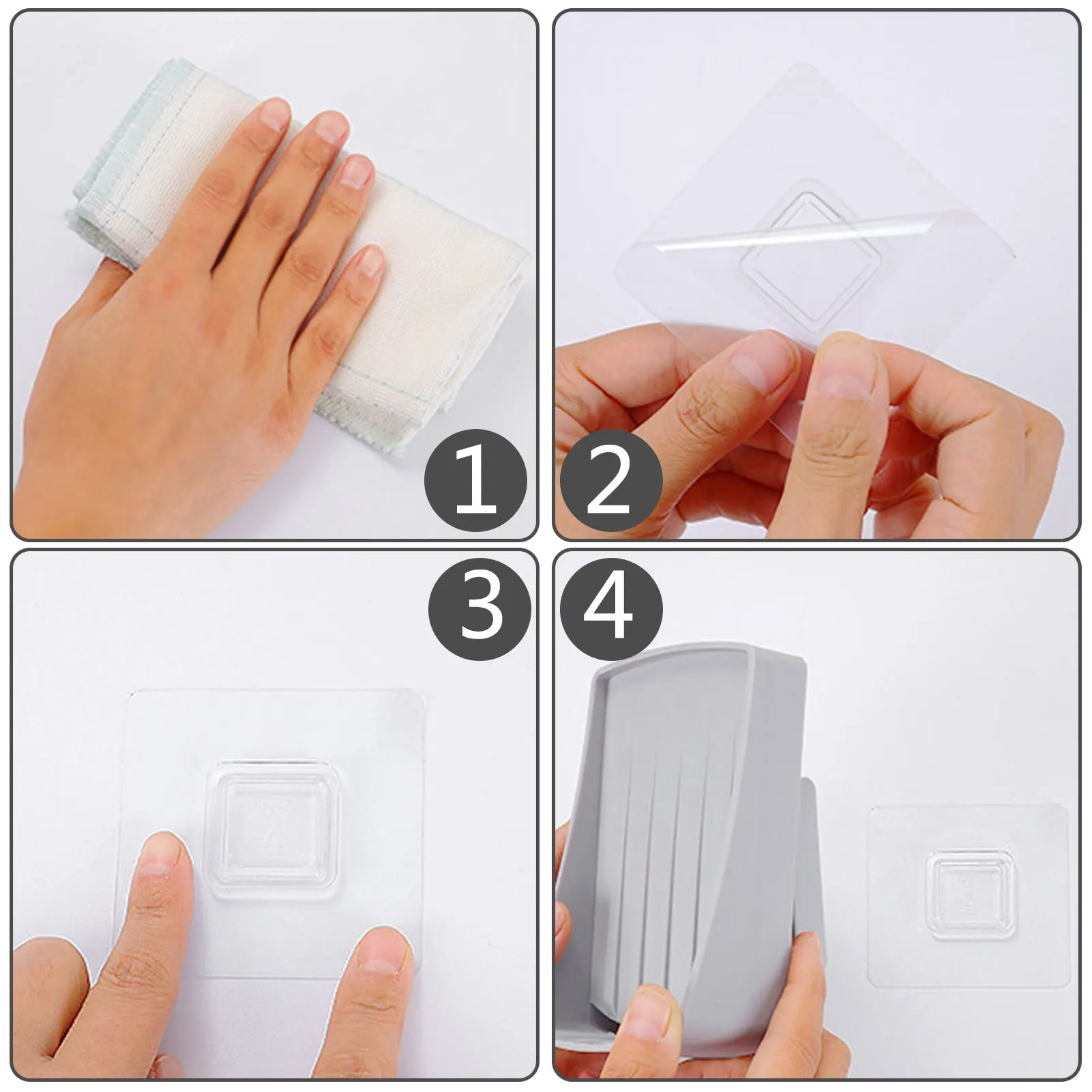 1
2
3
4