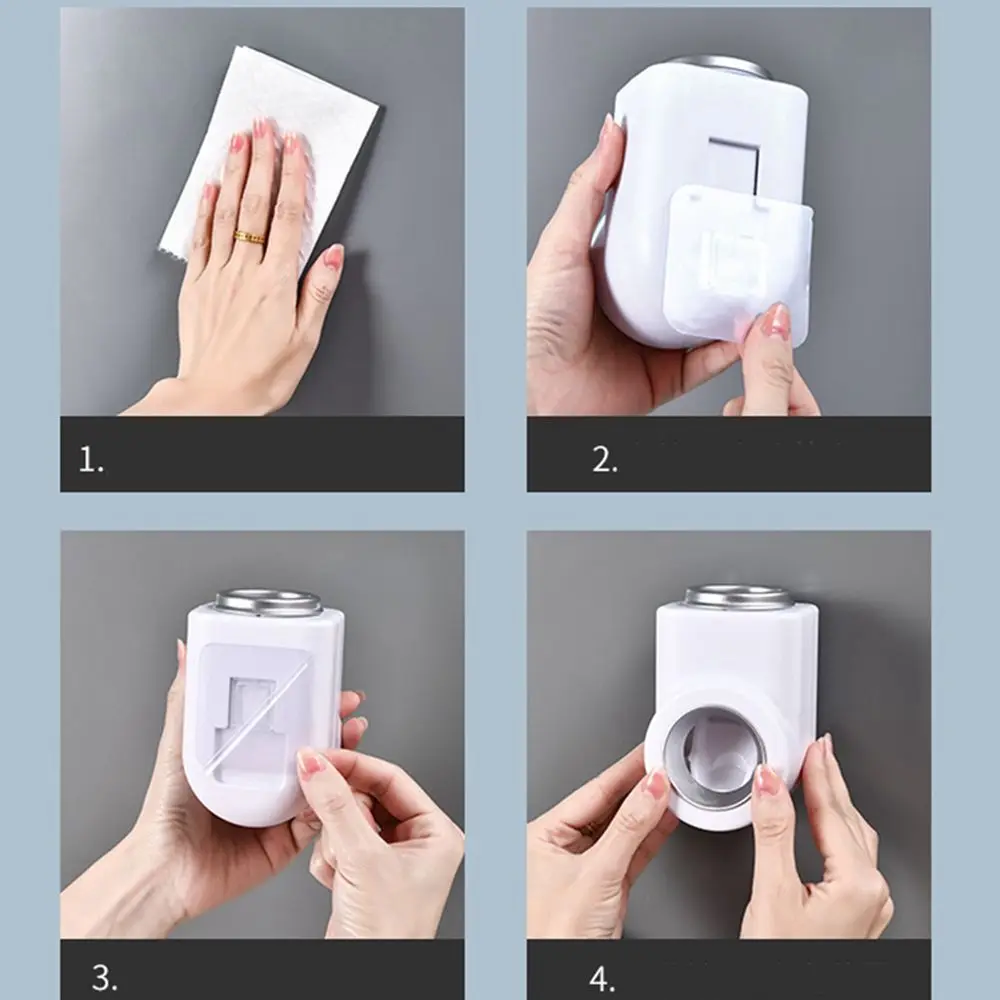 1.

2.

3.

4.