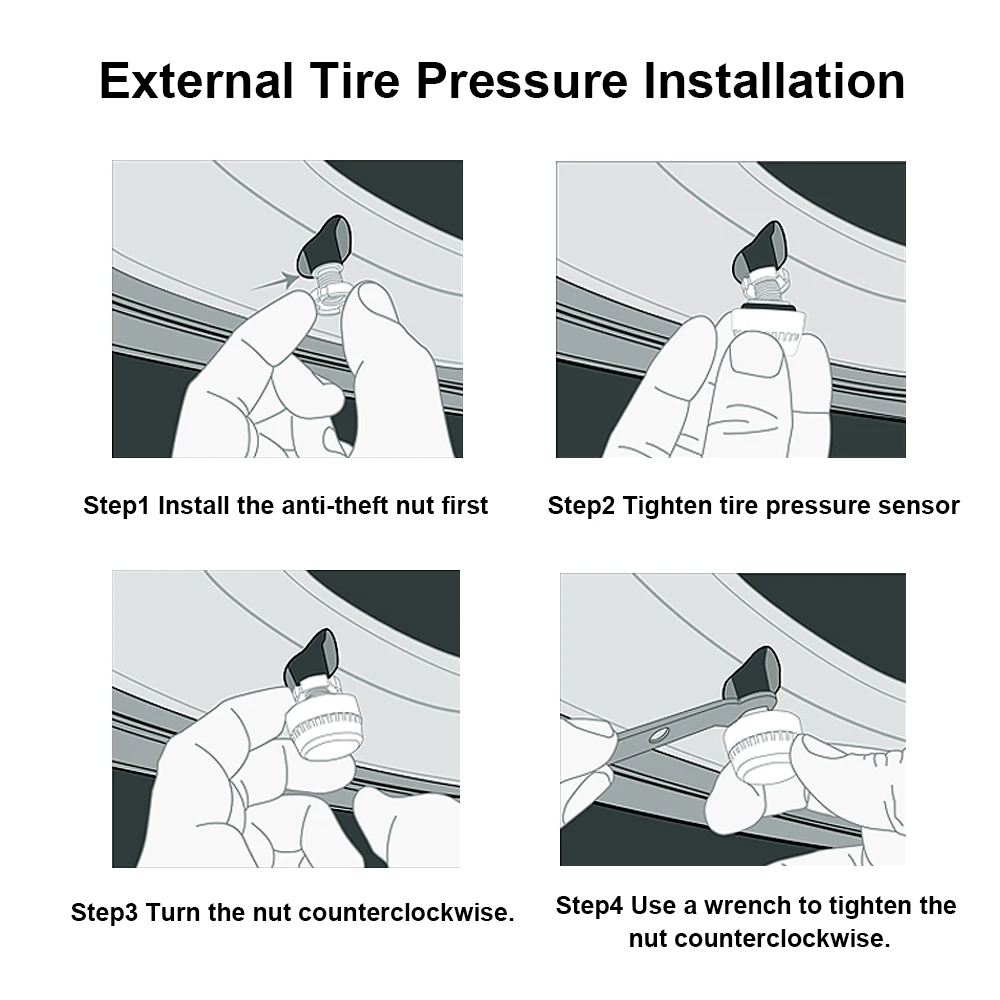 External Tire Pressure Installation

Step1 Install the anti-theft nut first

Step2 Tighten tire pressure sensor

Step3 Turn the nut counterclockwise.

Step4 Use a wrench to tighten the nut counterclockwise.