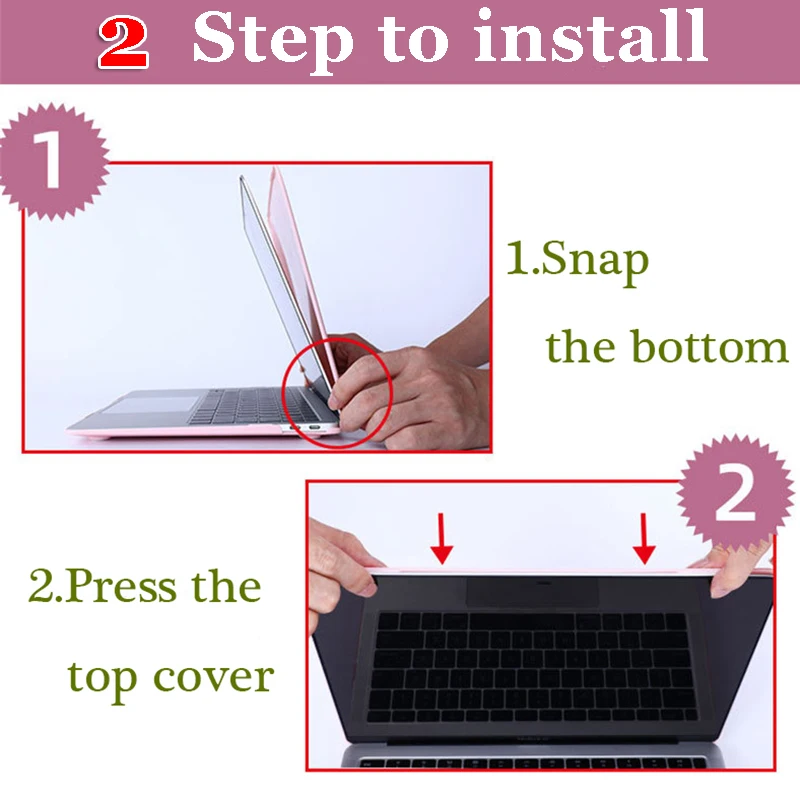 2 Step to install

1

1.Snap the bottom

2

2.Press the top cover