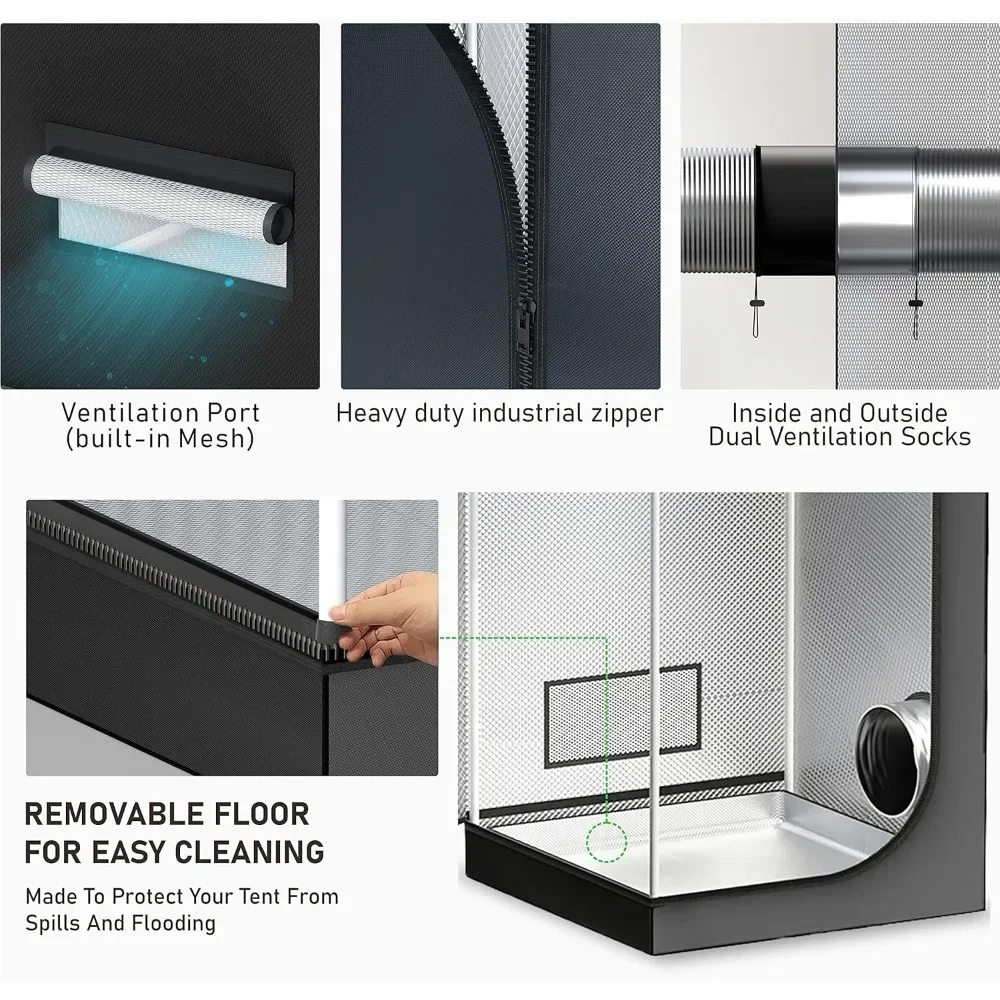 Ventilation Port (built-in Mesh)

Heavy duty industrial zipper

Inside and Outside Dual Ventilation Socks

REMOVABLE FLOOR FOR EASY CLEANING

Made To Protect Your Tent From Spills And Flooding