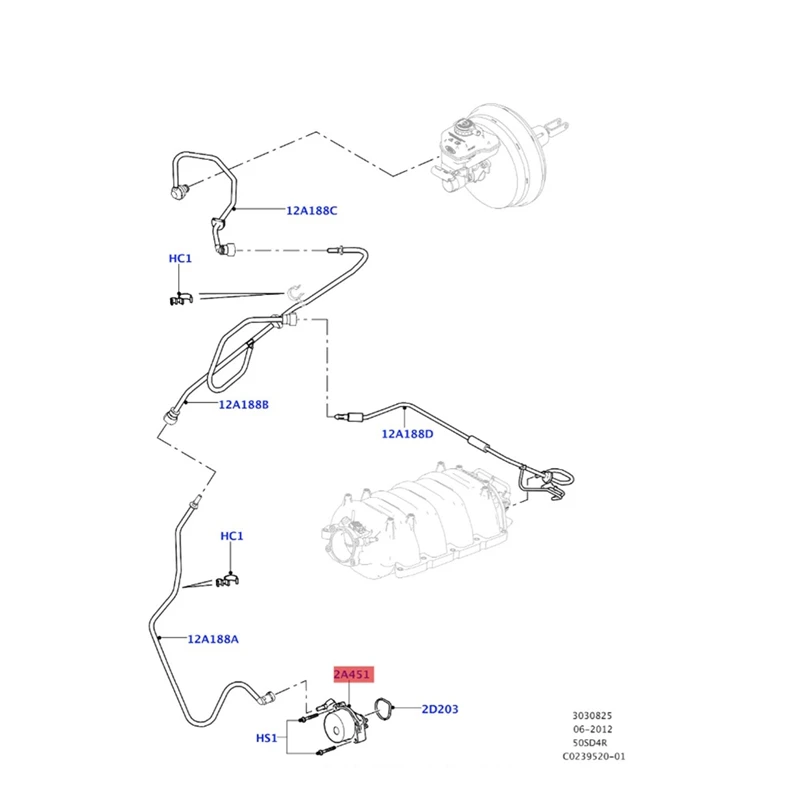 12A188C

HC1

12A188B

12A188D

HC1

12A188A

2A451

2D203

HS1

3030825
06-2012
50SD4R
C0239520-01