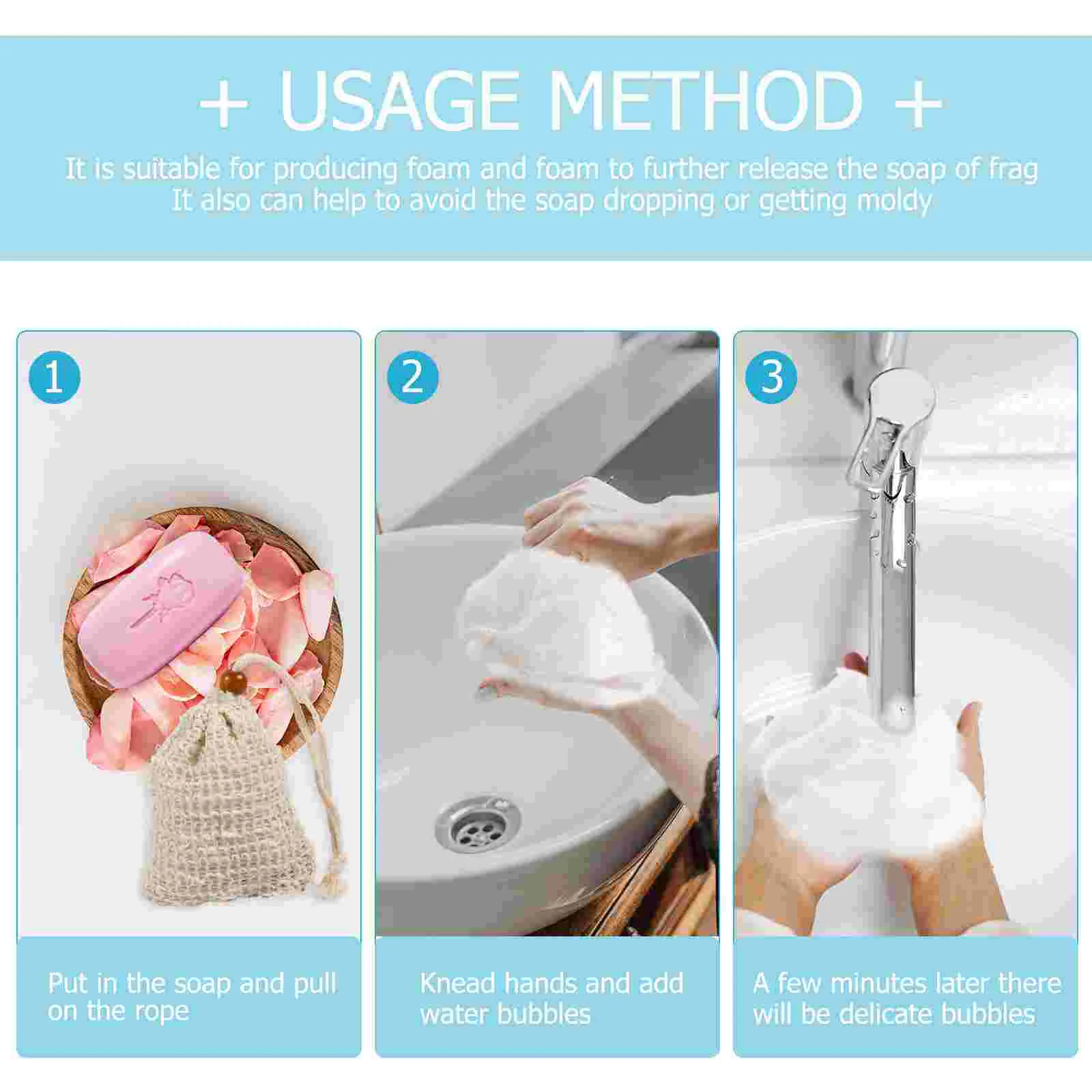 + USAGE METHOD +

It is suitable for producing foam and foam to further release the soap of frag
It also can help to avoid the soap dropping or getting moldy

1

Put in the soap and pull on the rope

2

Knead hands and add water bubbles

3

A few minutes later there will be delicate bubbles