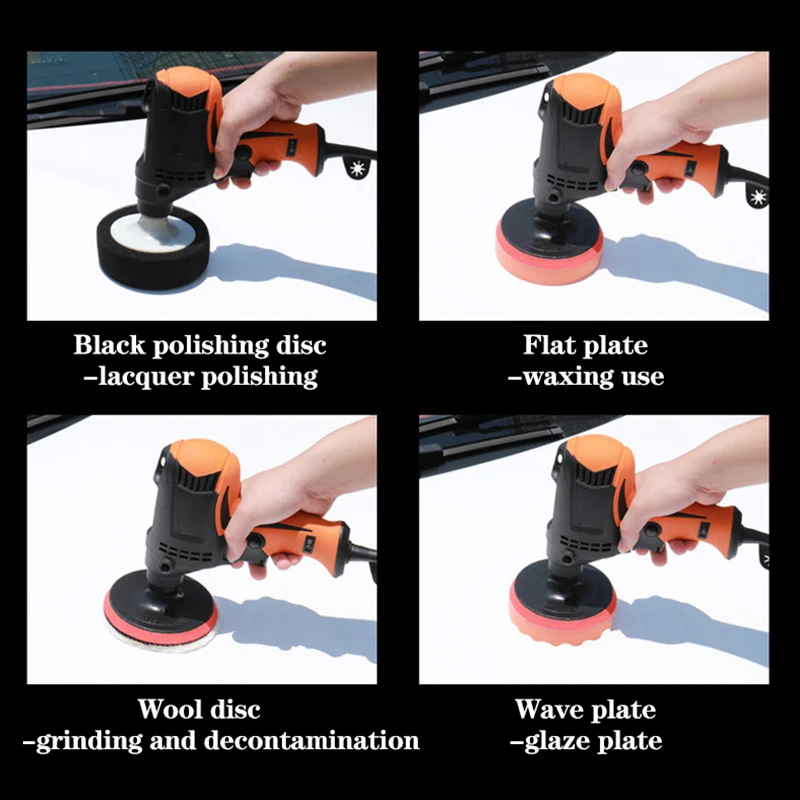 Black polishing disc
–lacquer polishing

Flat plate
–waxing use

Wool disc
–grinding and decontamination

Wave plate
–glaze plate