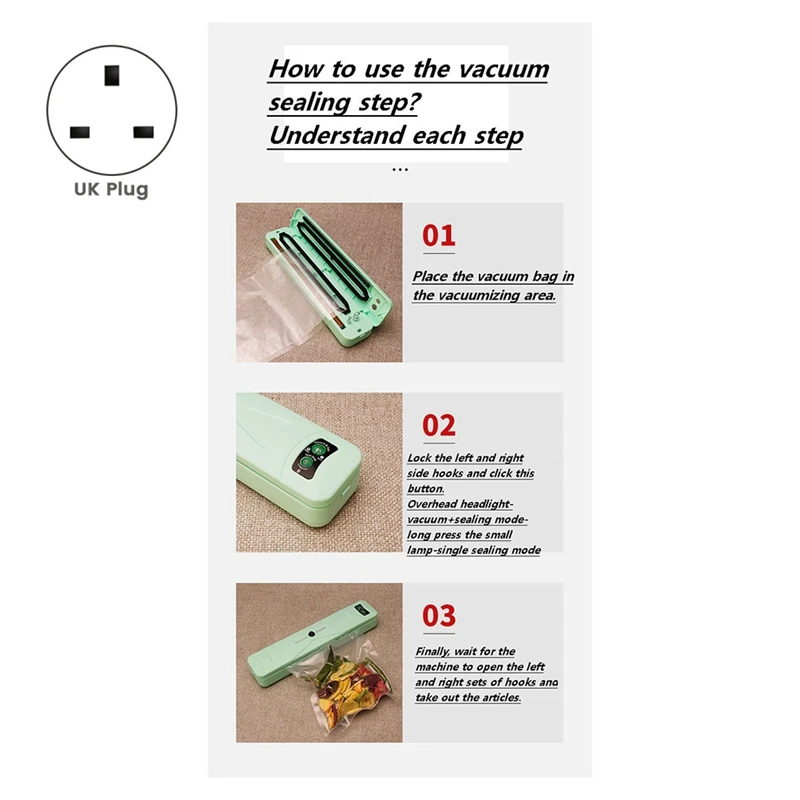 UK Plug

How to use the vacuum sealing step? Understand each step
...

01

Place the vacuum bag in the vacuumizing area.

02

Lock the left and right side hooks and click this button.
Overhead headlight-vacuum+sealing mode-long press the small lamp-single sealing mode

03

Finally, wait for the machine to open the left and right sets of hooks ana take out the articles.