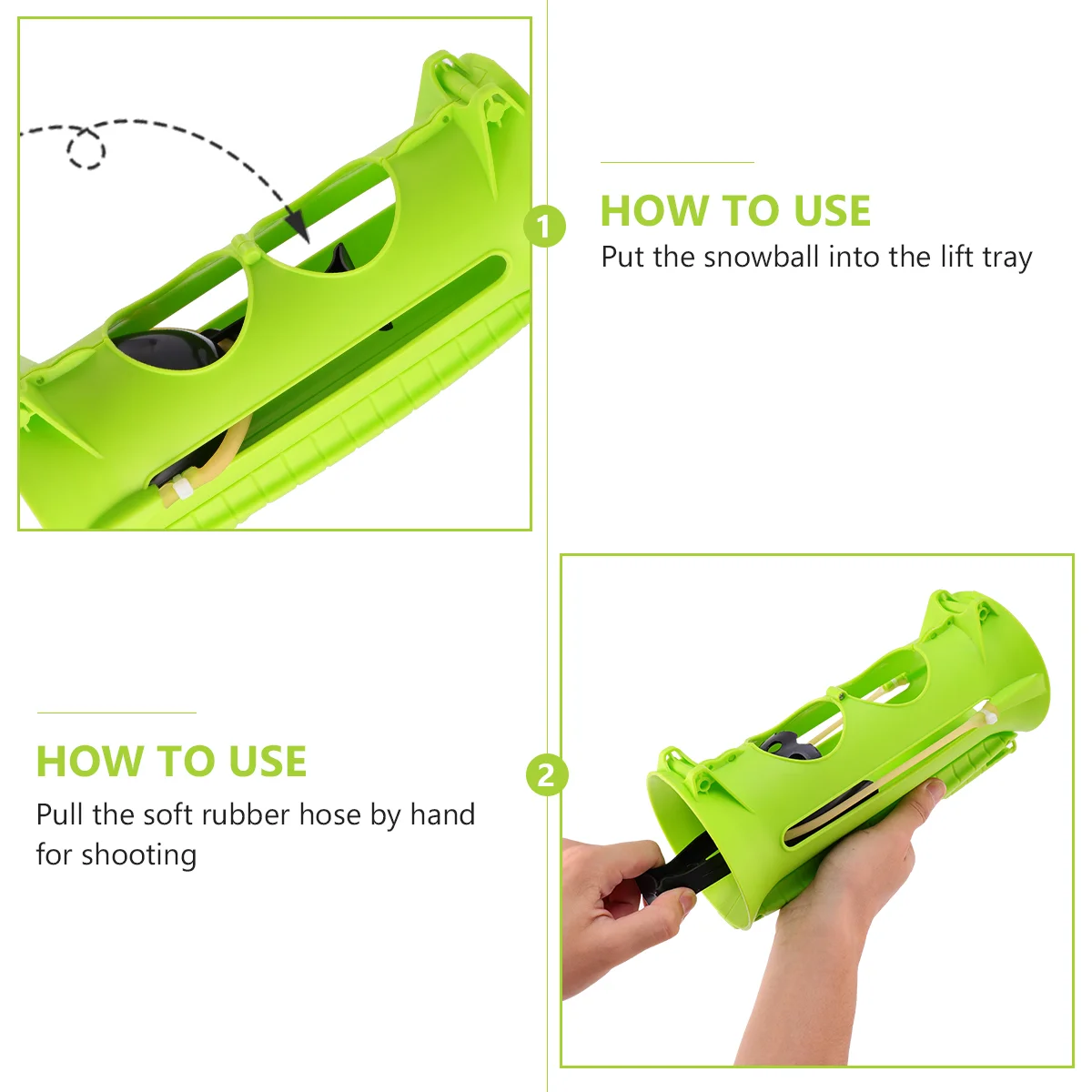 1

HOW TO USE
Put the snowball into the lift tray

HOW TO USE
Pull the soft rubber hose by hand for shooting

2