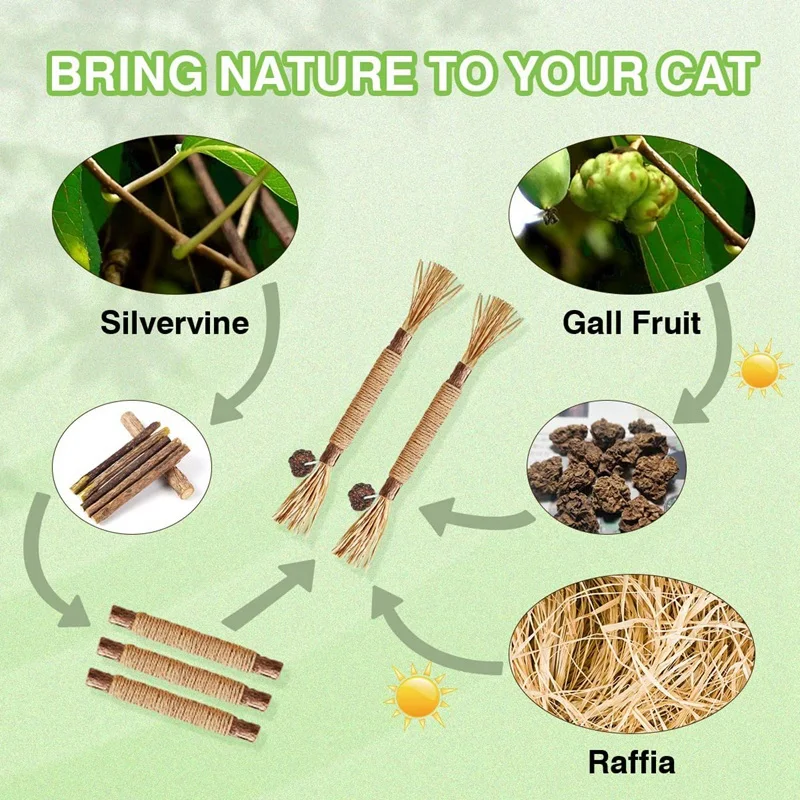 BRING NATURE TO YOUR CAT

Silvervine

Gall Fruit

Raffia