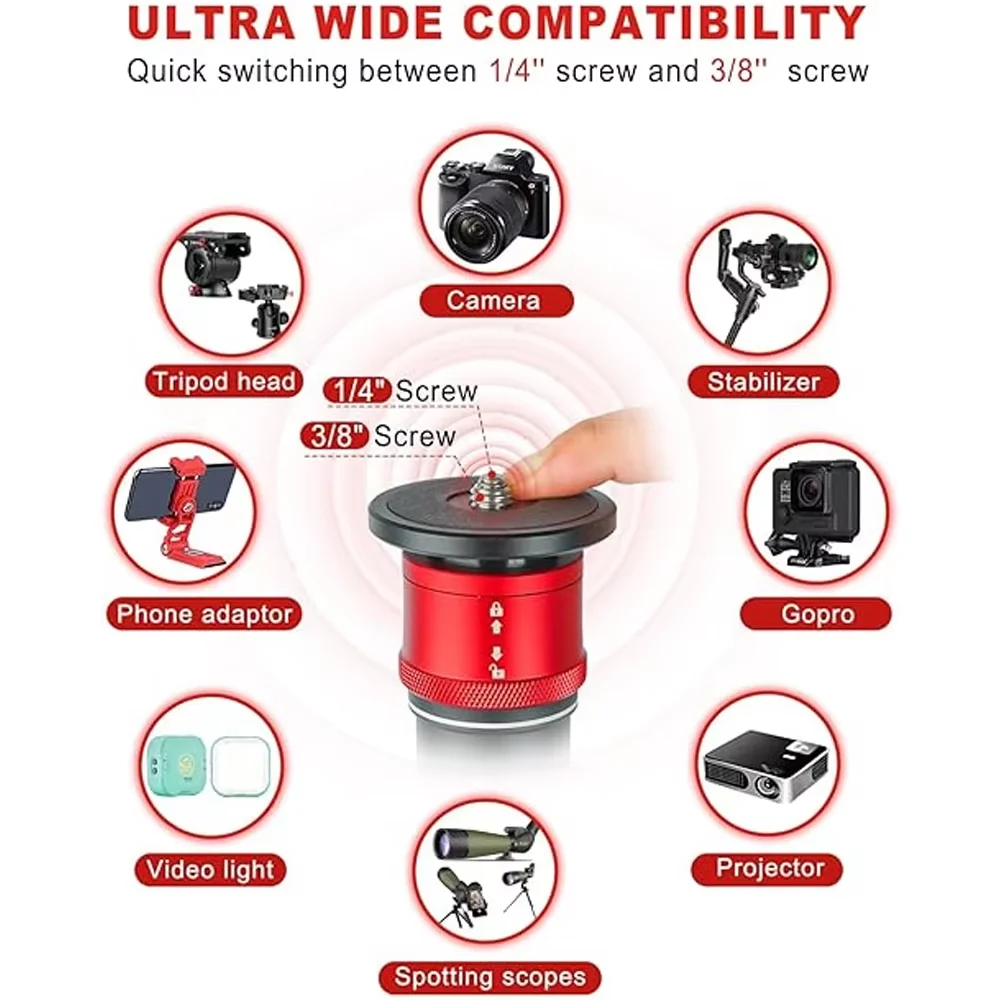 ULTRA WIDE COMPATIBILITY

Quick switching between 1/4'' screw and 3/8'' screw

Camera

Tripod head

Stabilizer

1/4" Screw

3/8" Screw

Phone adaptor

Gopro

Video light

Projector

Spotting scopes