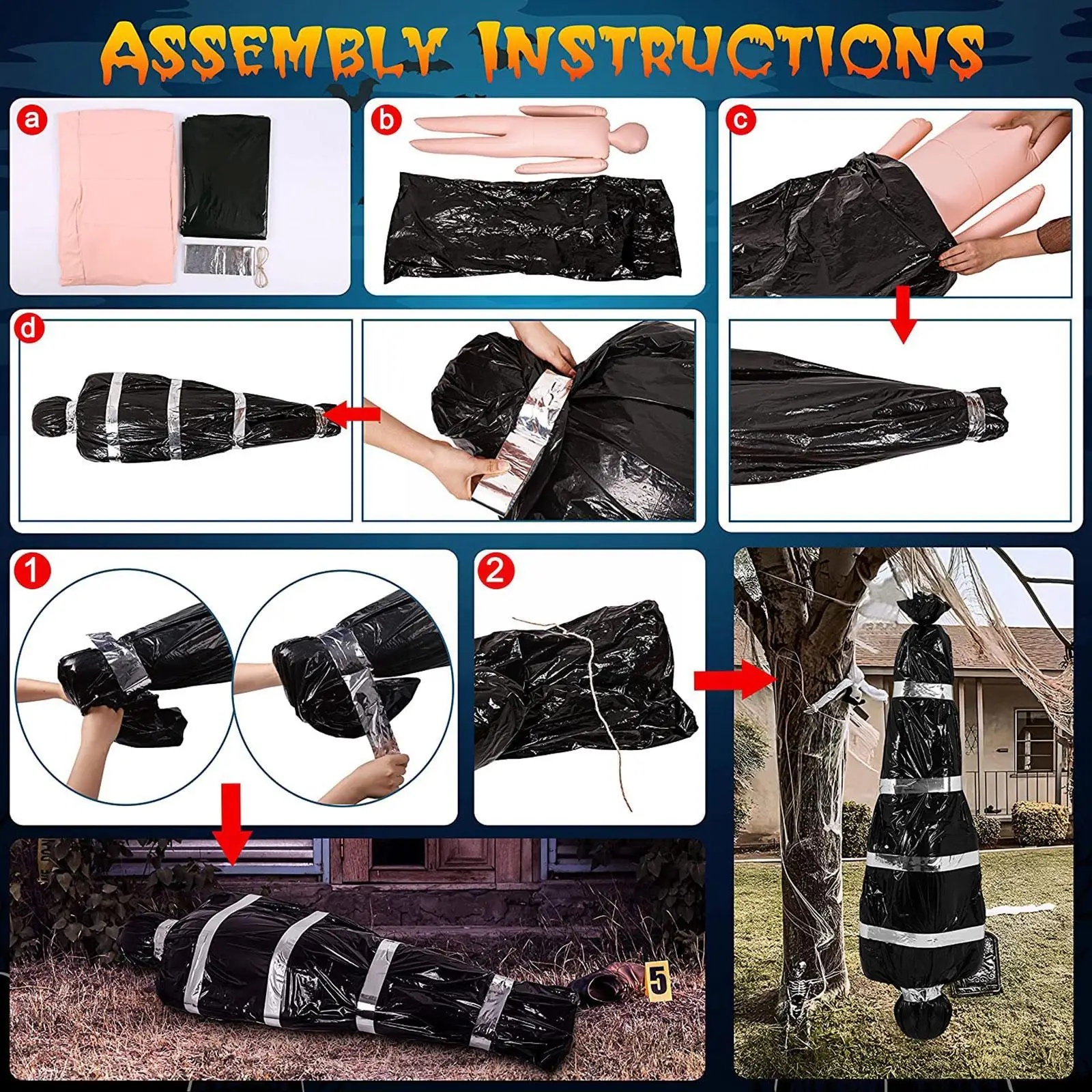 ASSEMBLY INSTRUCTIONS

a

b

c

d

1

2

5