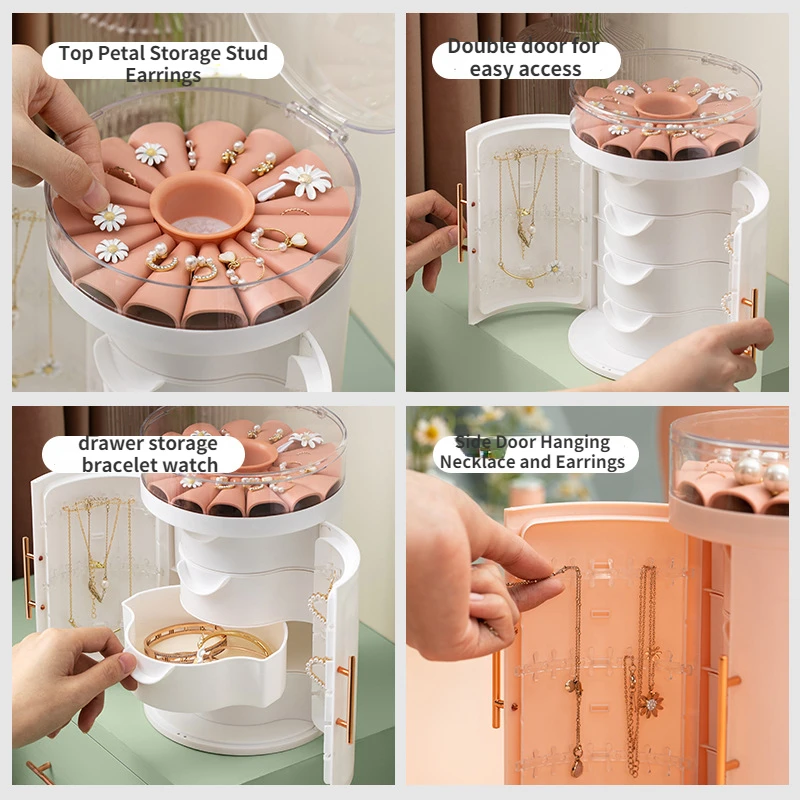 Top Petal Storage Stud Earrings

Double door for easy access

drawer storage bracelet watch

Side Door Hanging Necklace and Earrings