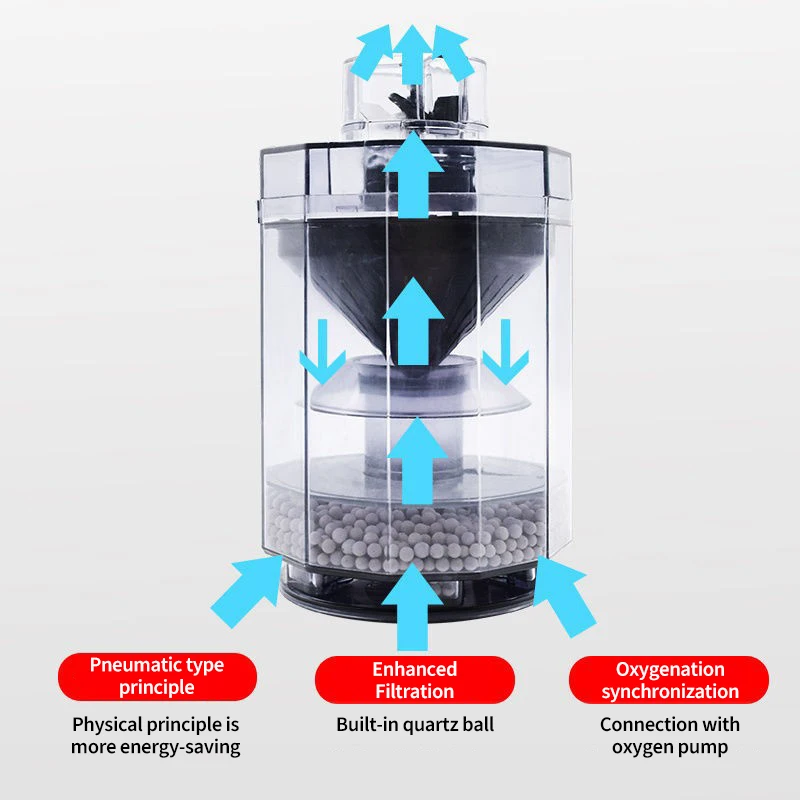 Pneumatic type principle

Physical principle is more energy-saving

Enhanced Filtration

Built-in quartz ball

Oxygenation synchronization

Connection with oxygen pump