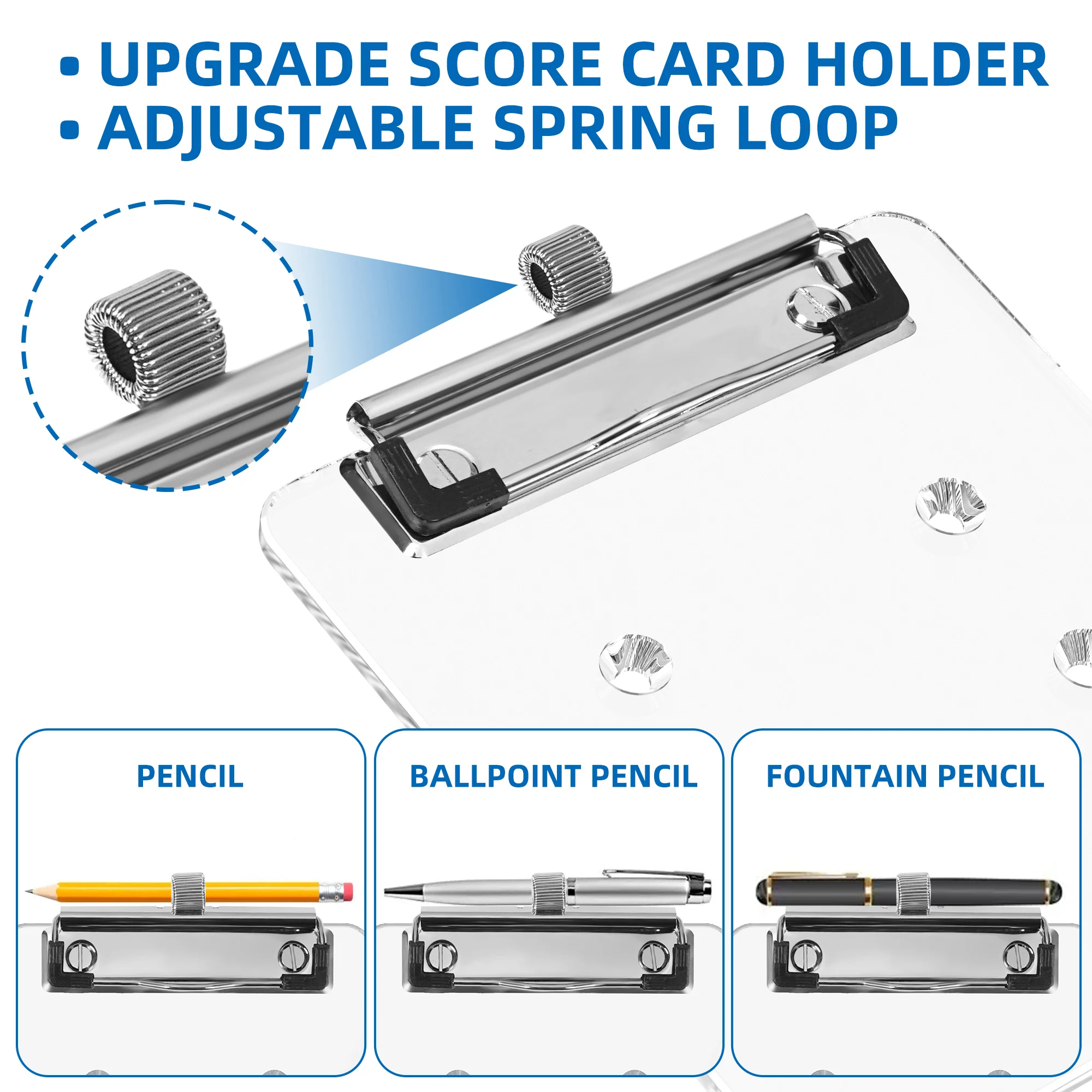 • UPGRADE SCORE CARD HOLDER
• ADJUSTABLE SPRING LOOP

PENCIL

BALLPOINT PENCIL

FOUNTAIN PENCIL