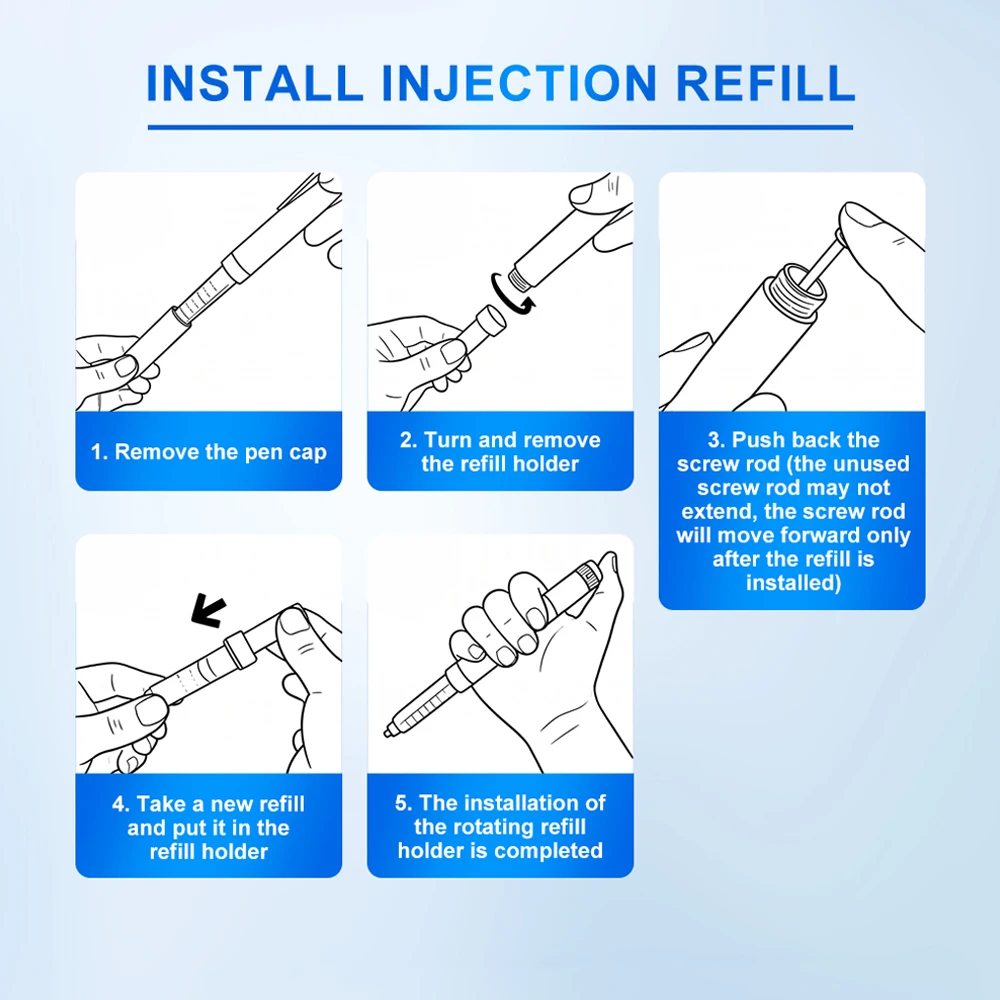 INSTALL INJECTION REFILL

1. Remove the pen cap

2. Turn and remove the refill holder

3. Push back the screw rod (the unused screw rod may not extend, the screw rod will move forward only after the refill is installed)

4. Take a new refill and put it in the refill holder

5. The installation of the rotating refill holder is completed