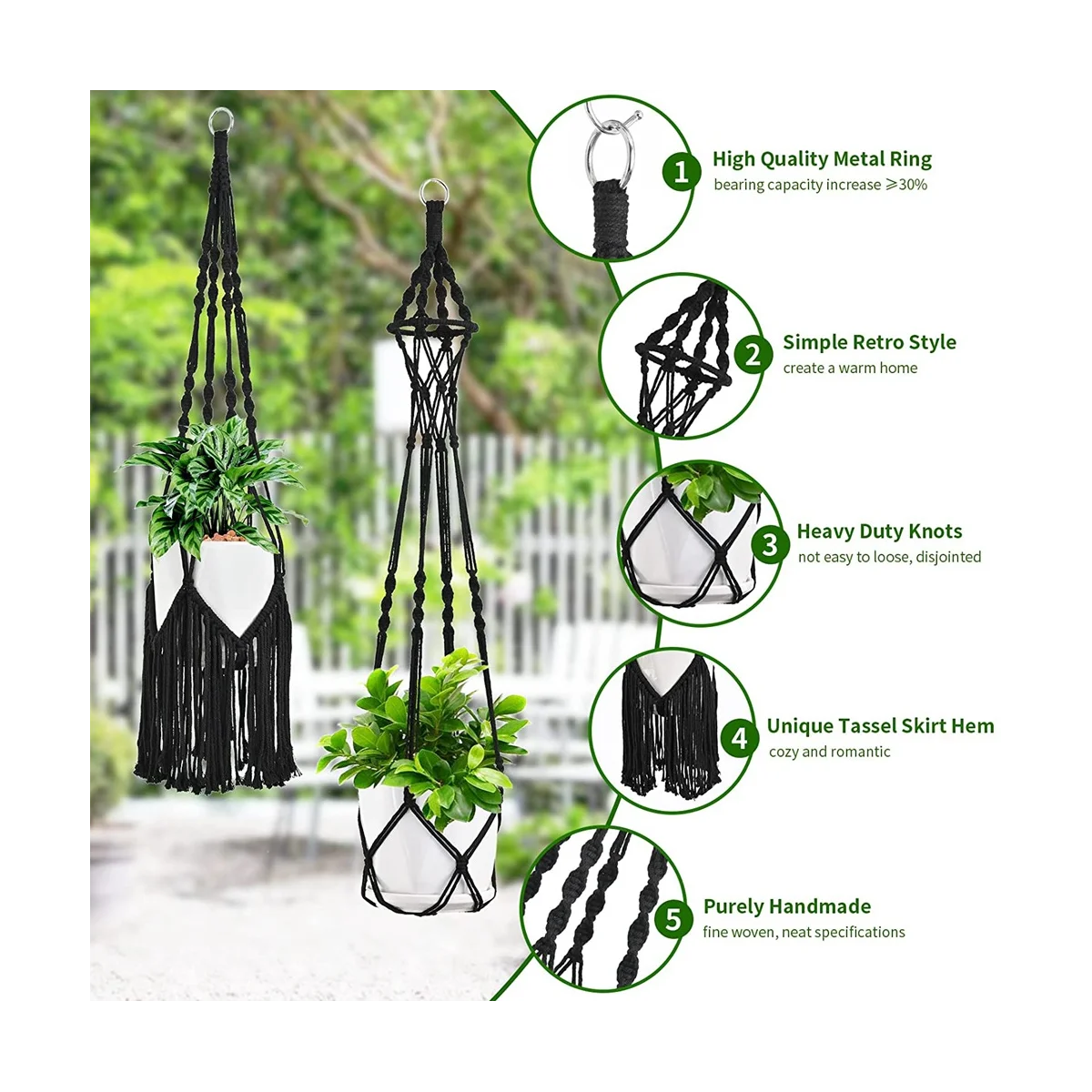 1 High Quality Metal Ring
bearing capacity increase ⩾30%

2 Simple Retro Style
create a warm home

3 Heavy Duty Knots
not easy to loose, disjointed

4 Unique Tassel Skirt Hem
cozy and romantic

5 Purely Handmade
fine woven, neat specifications