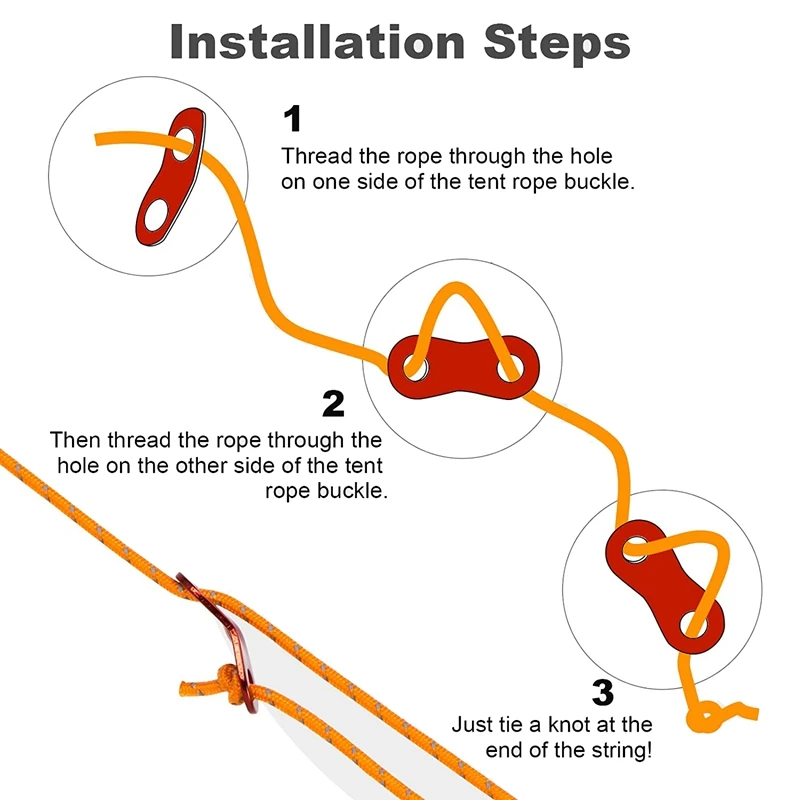 Installation Steps

1
Thread the rope through the hole on one side of the tent rope buckle.

2
Then thread the rope through the hole on the other side of the tent rope buckle.

3
Just tie a knot at the end of the string!