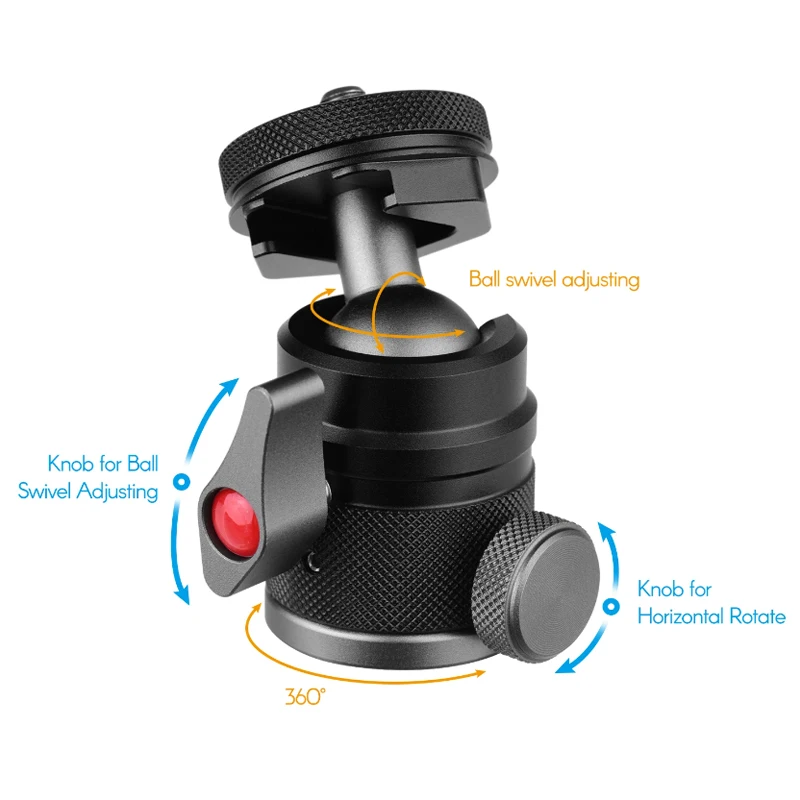 Ball swivel adjusting

Knob for Ball Swivel Adjusting

Knob for Horizontal Rotate

360°