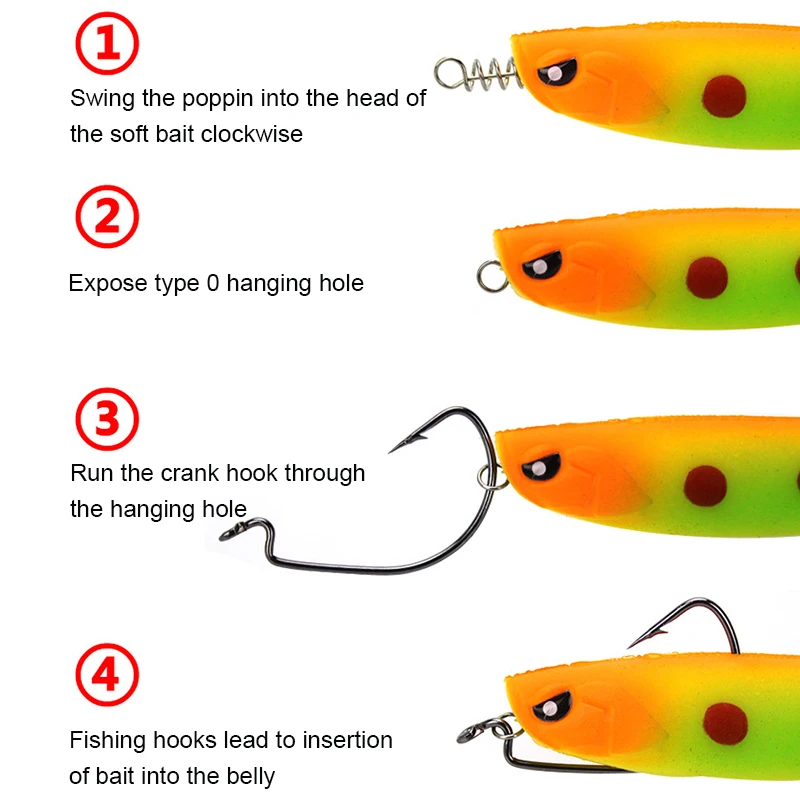 ①
Swing the poppin into the head of the soft bait clockwise

②
Expose type 0 hanging hole

③
Run the crank hook through the hanging hole

④
Fishing hooks lead to insertion of bait into the belly