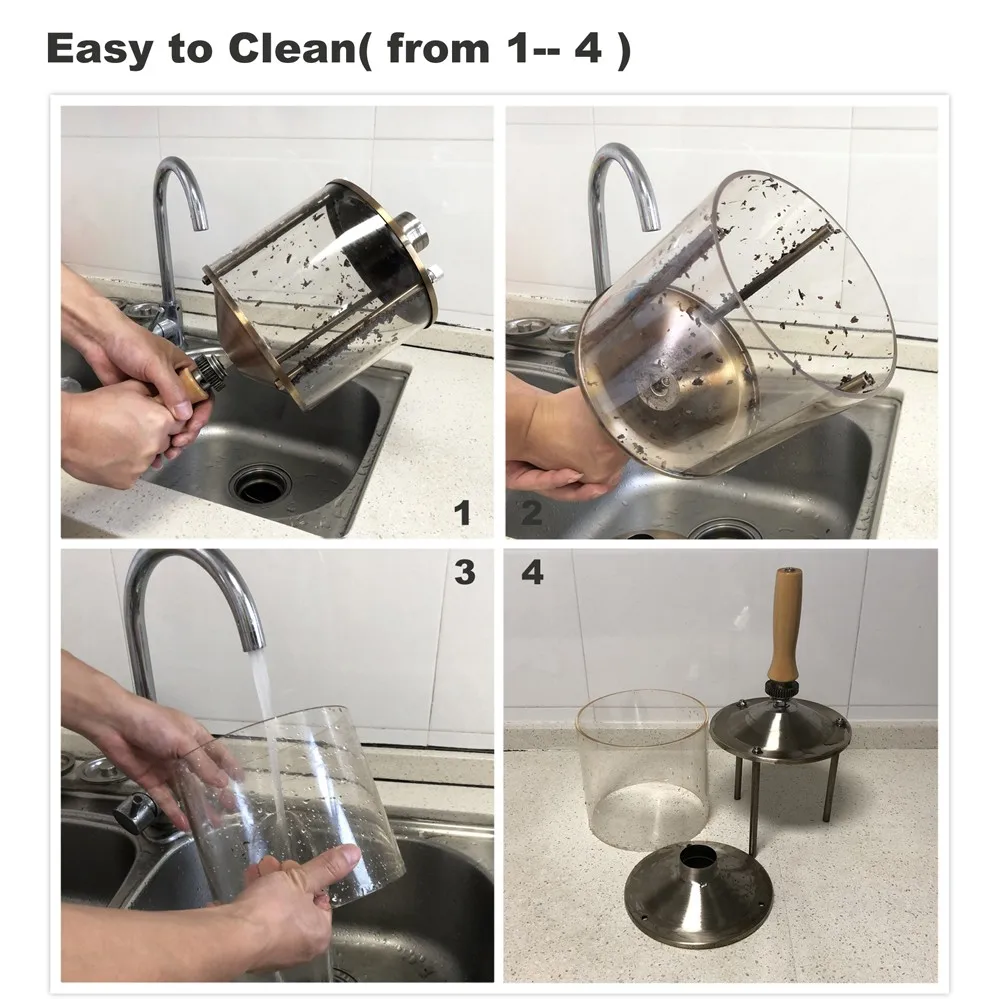 Easy to Clean( from 1-- 4 )

1

2

3

4