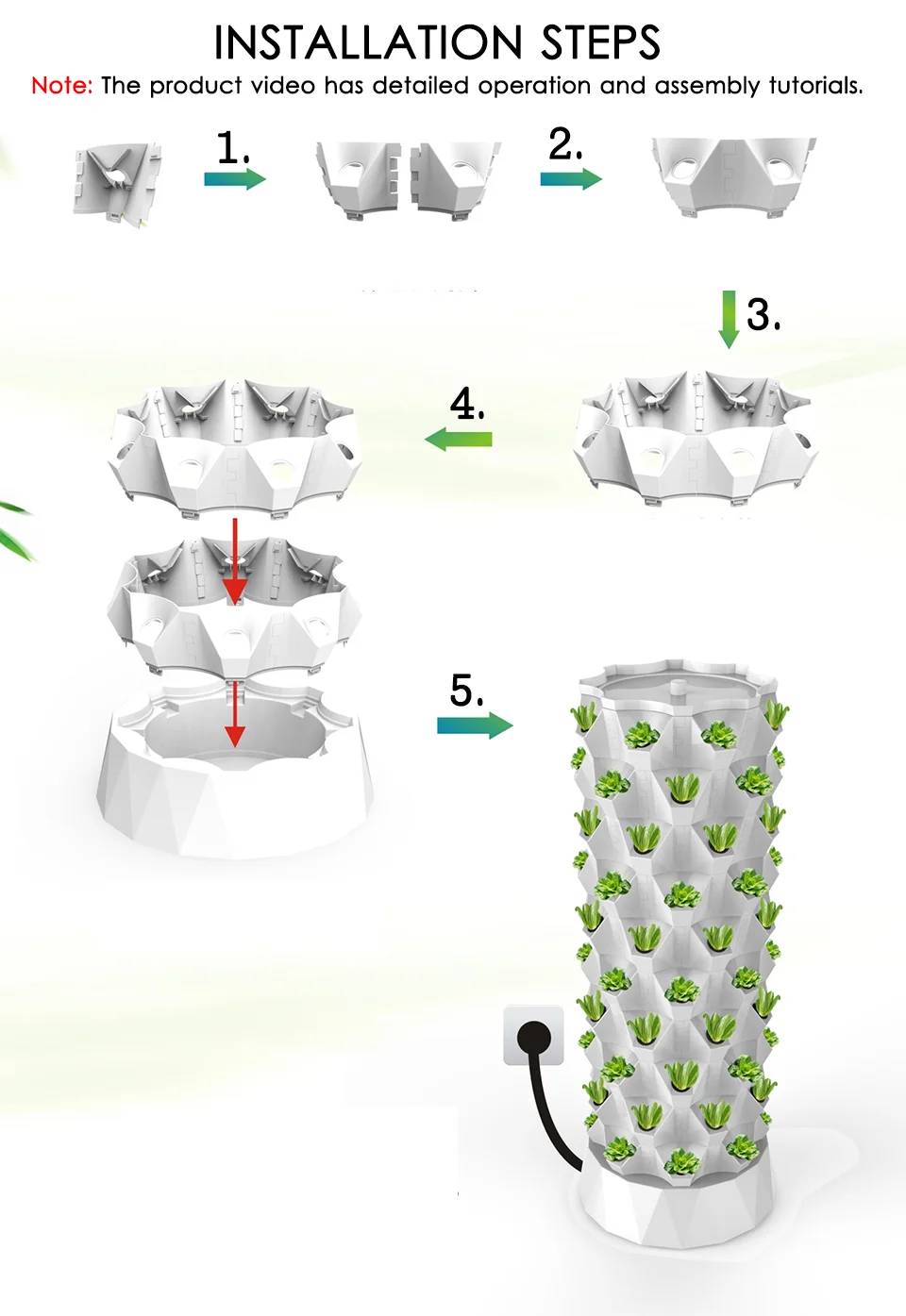 INSTALLATION STEPS

Note: The product video has detailed operation and assembly tutorials.

1.

2.

3.

4.

5.