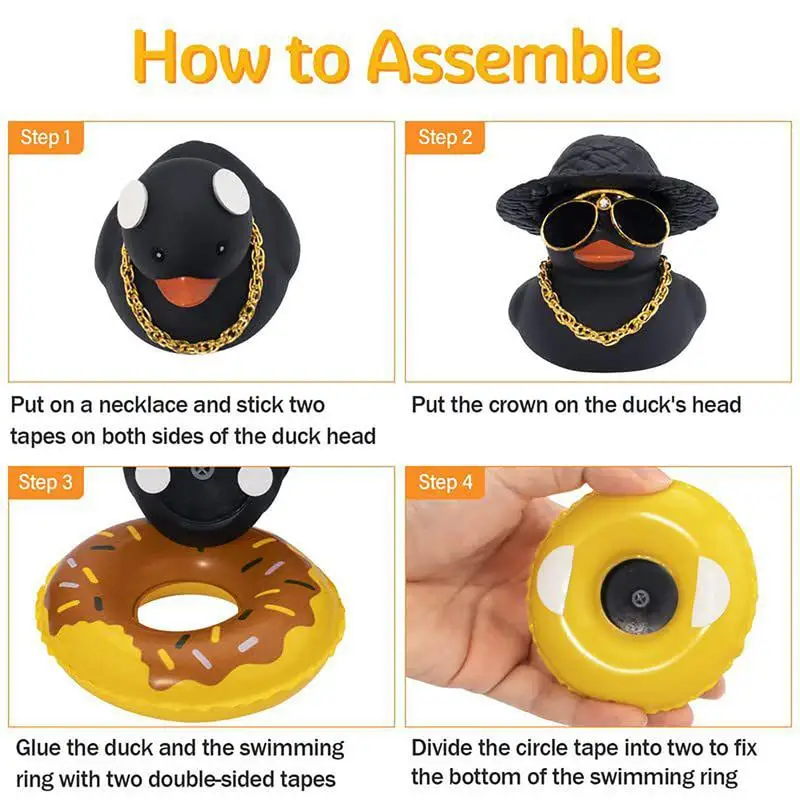 How to Assemble

Step 1

Put on a necklace and stick two tapes on both sides of the duck head

Step 2

Put the crown on the duck's head

Step 3

Glue the duck and the swimming ring with two double-sided tapes

Step 4

Divide the circle tape into two to fix the bottom of the swimming ring